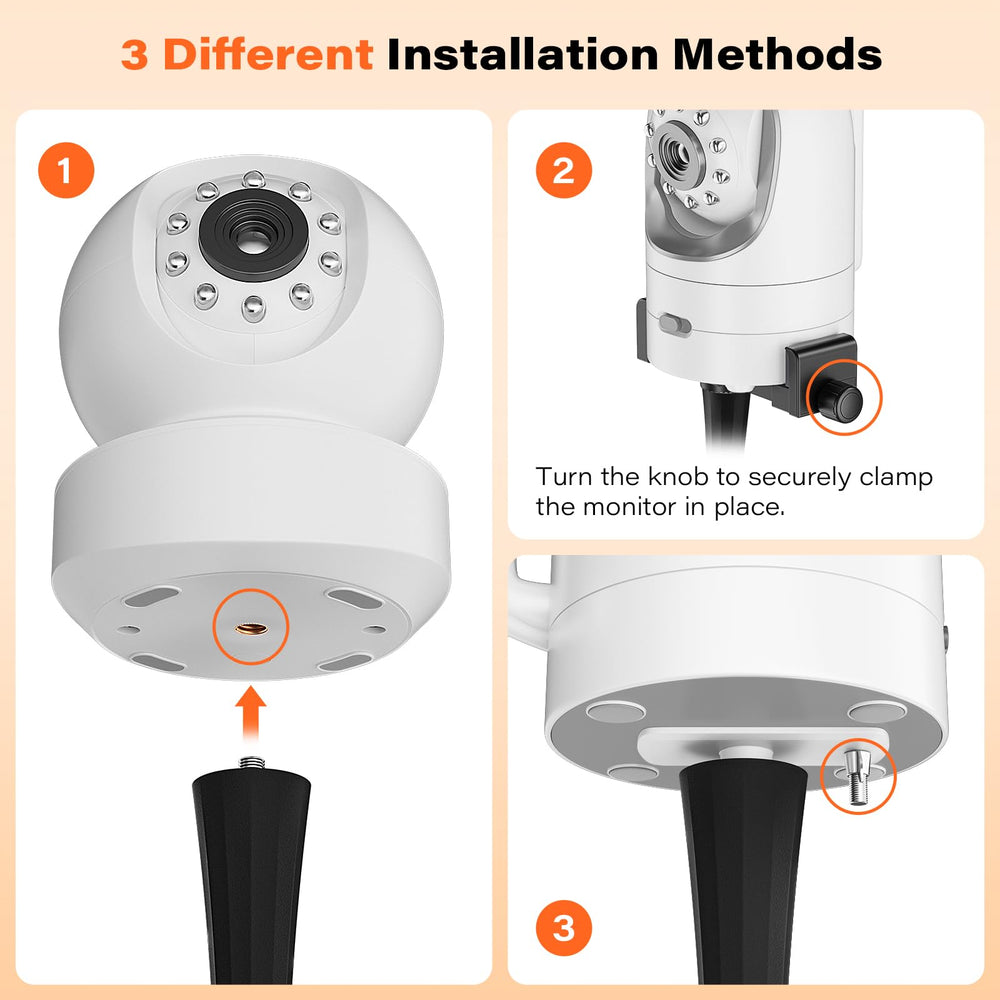 3 Different Installation Methods

1

2

Turn the knob to securely clamp the monitor in place.

3