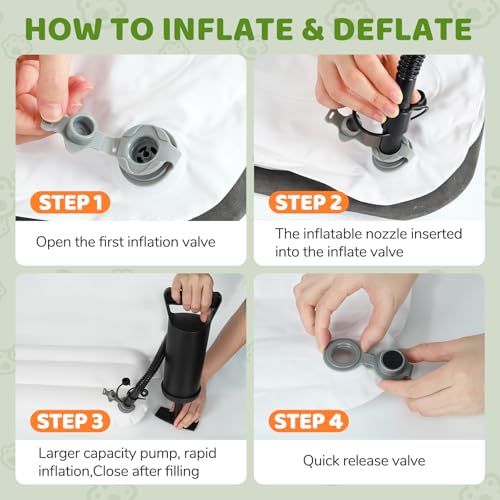 HOW TO INFLATE & DEFLATE

STEP 1

Open the first inflation valve

STEP 2

The inflatable nozzle inserted into the inflate valve

STEP 3

Larger capacity pump, rapid inflation,Close after filling

STEP 4

Quick release valve