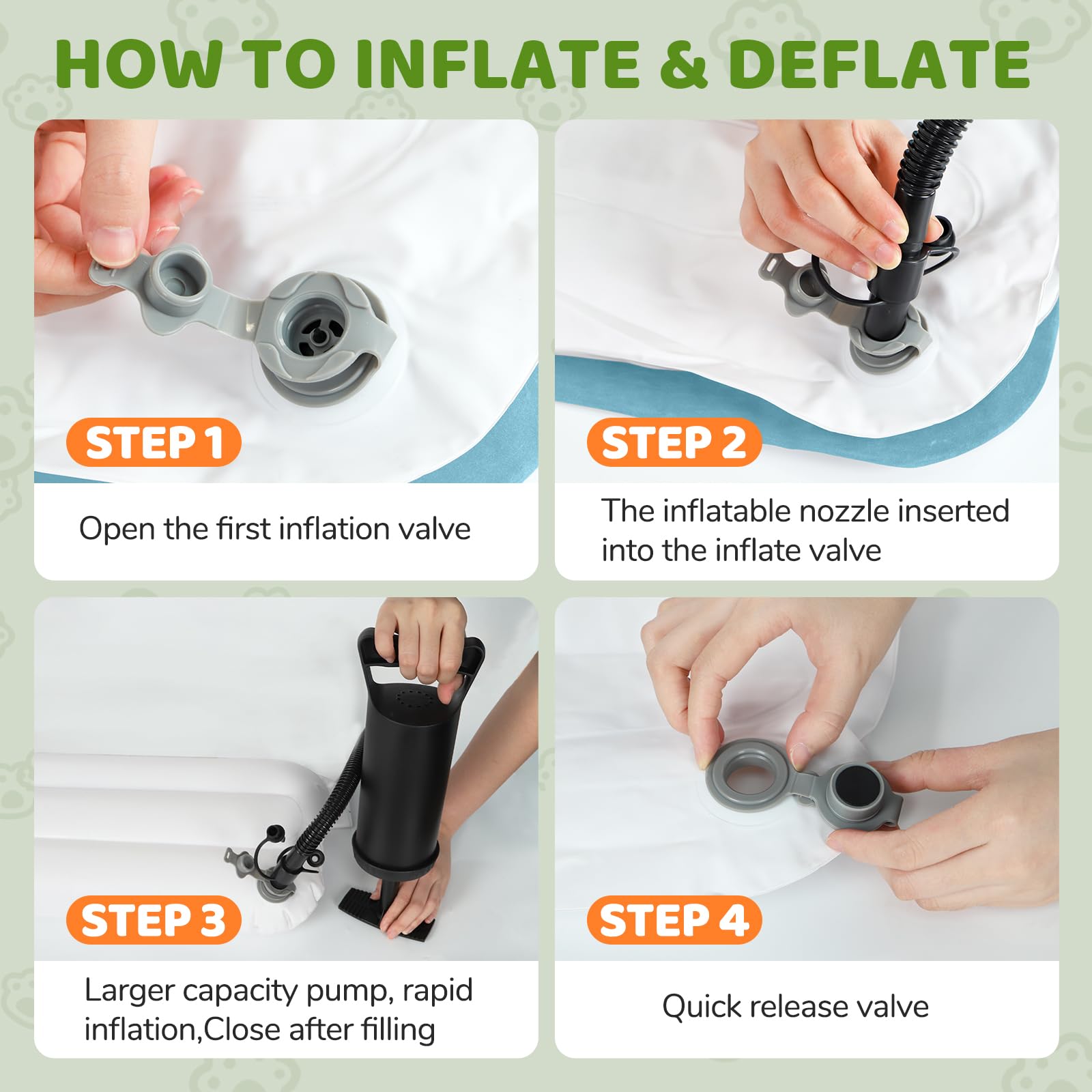 HOW TO INFLATE & DEFLATE

STEP 1

Open the first inflation valve

STEP 2

The inflatable nozzle inserted into the inflate valve

STEP 3

Larger capacity pump, rapid inflation,Close after filling

STEP 4

Quick release valve