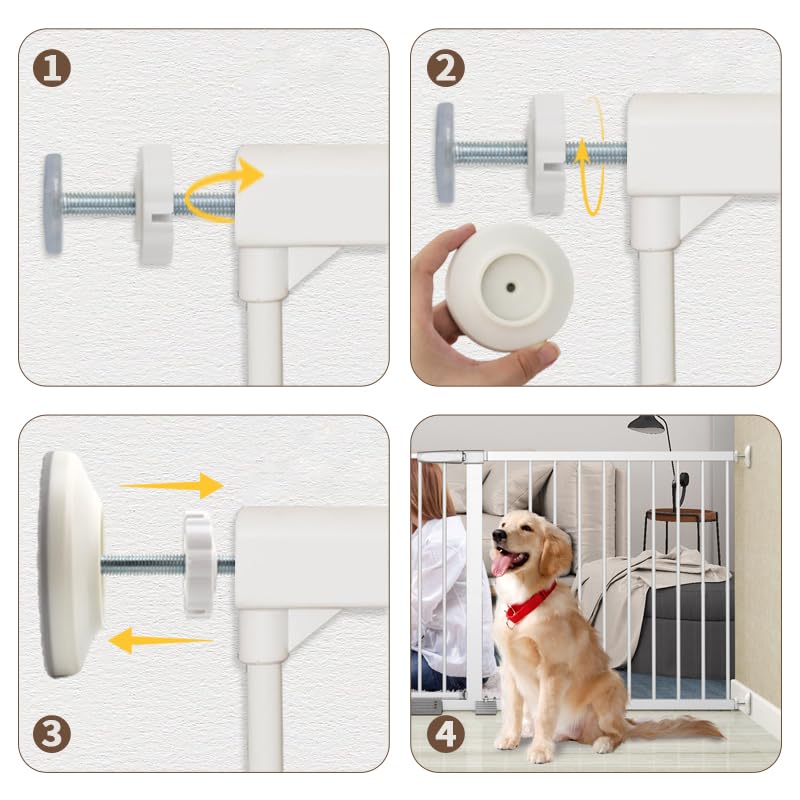 1

2

3

4