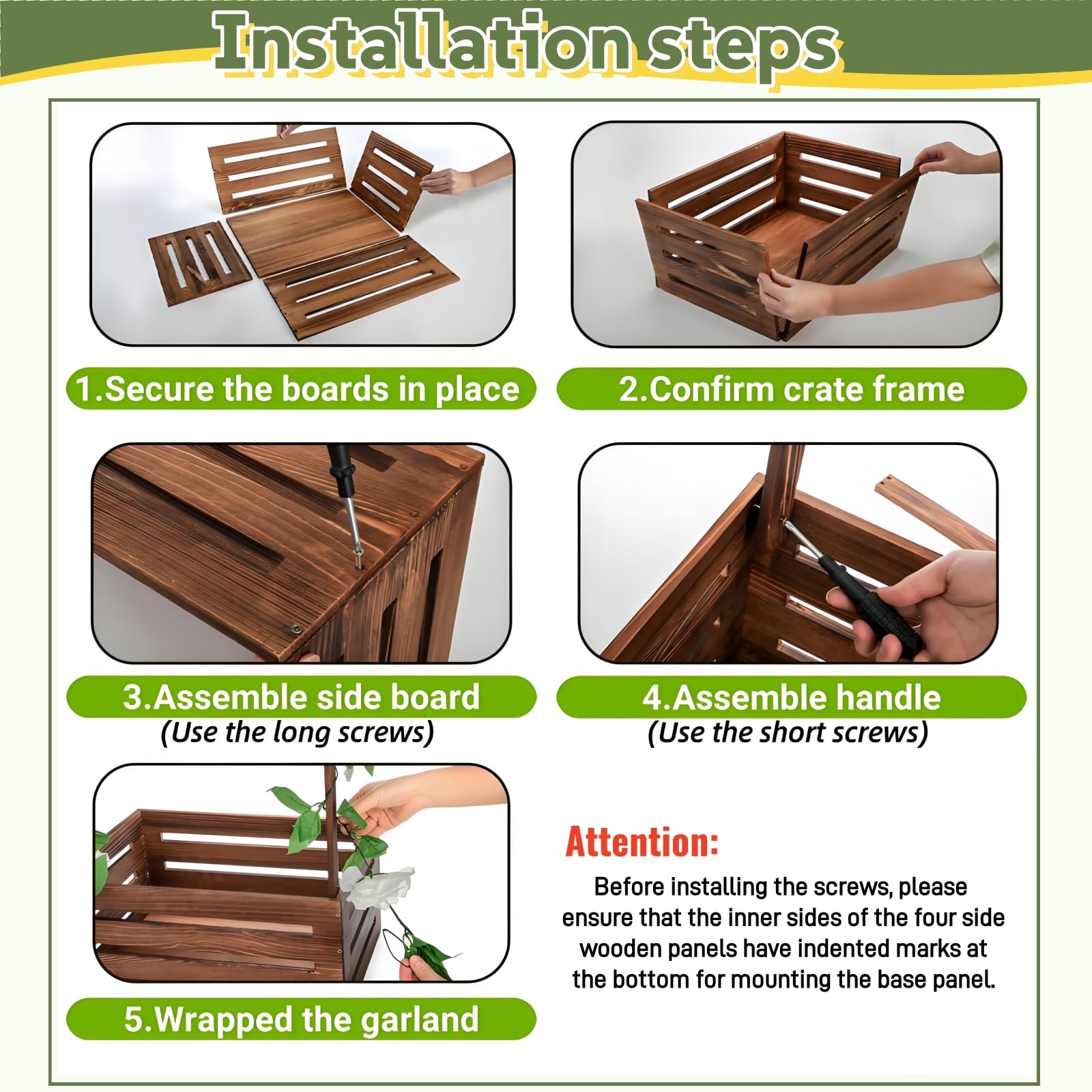 Installation steps

1.Secure the boards in place

2.Confirm crate frame

3.Assemble side board
(Use the long screws)

4.Assemble handle
(Use the short screws)

5.Wrapped the garland

Attention:
Before installing the screws, please ensure that the inner sides of the four side wooden panels have indented marks at the bottom for mounting the base panel.