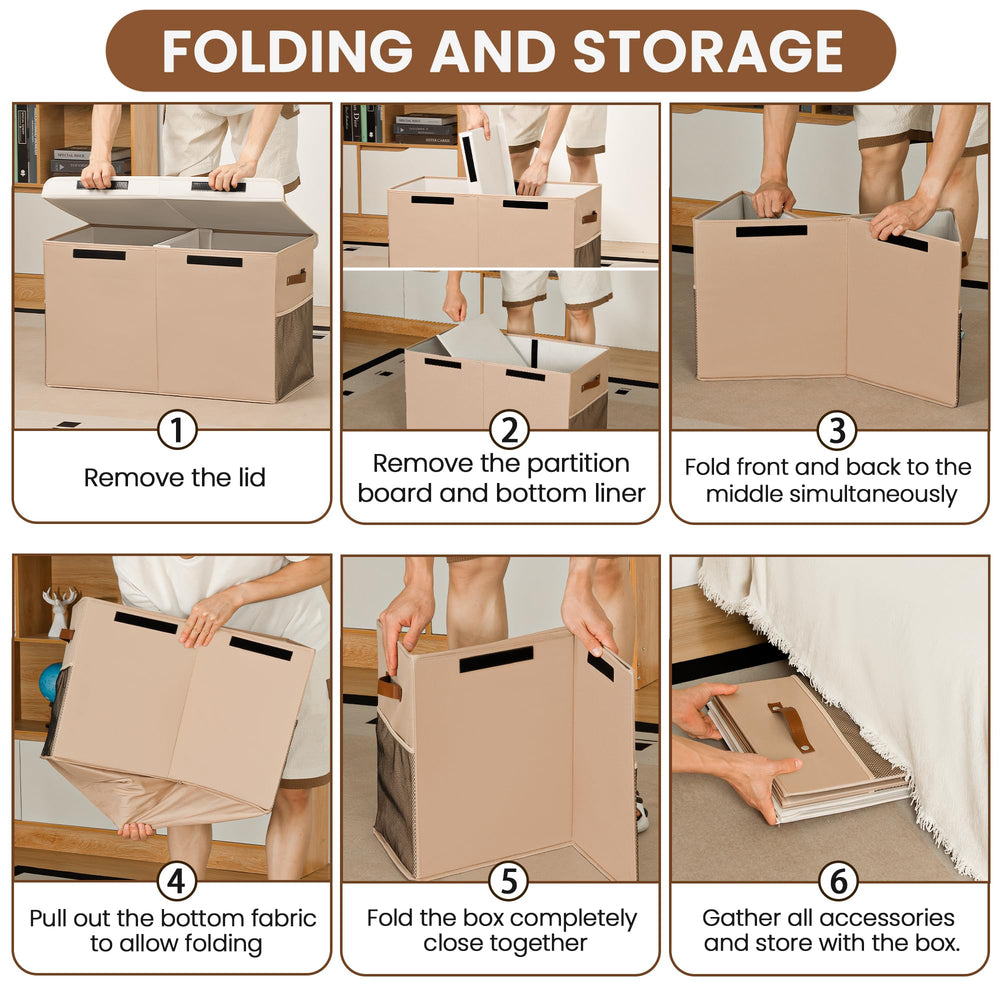 FOLDING AND STORAGE

1
Remove the lid

2
Remove the partition board and bottom liner

3
Fold front and back to the middle simultaneously

4
Pull out the bottom fabric to allow folding

5
Fold the box completely close together

6
Gather all accessories and store with the box.