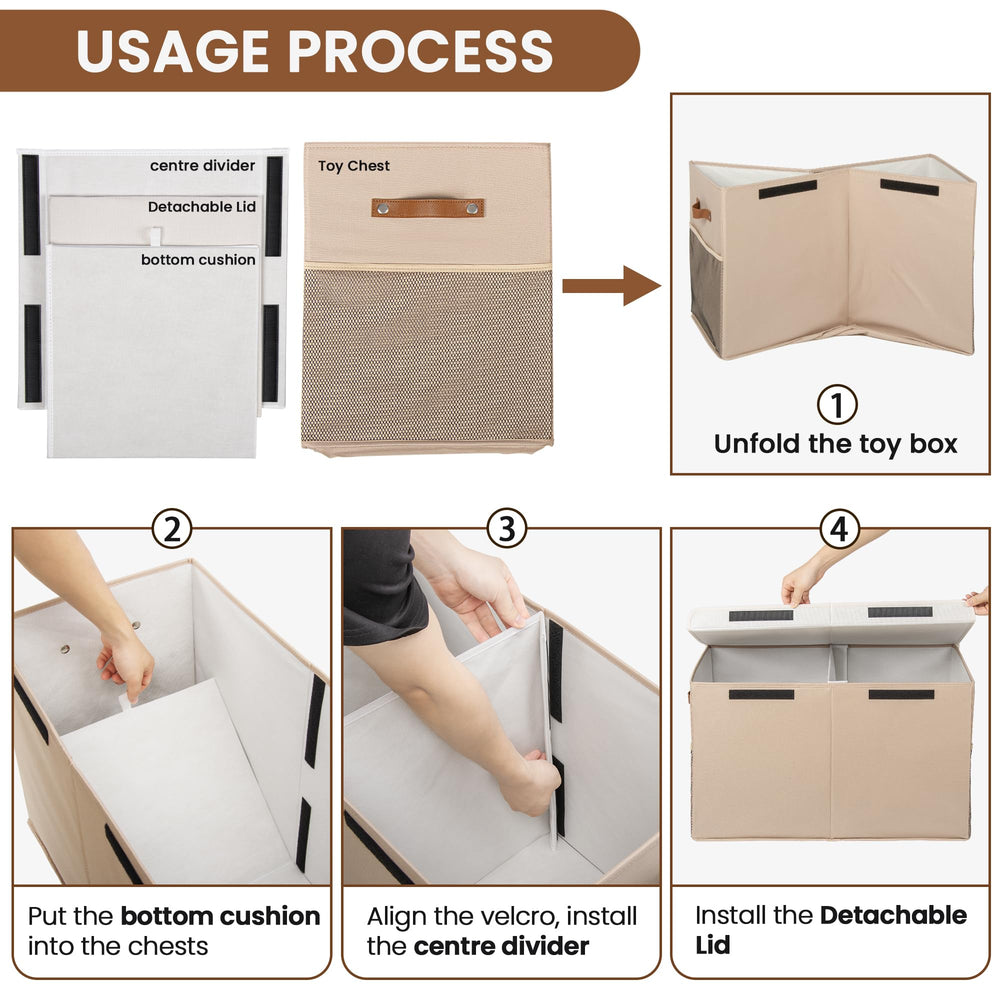 USAGE PROCESS

centre divider

Detachable Lid

bottom cushion

Toy Chest

①
Unfold the toy box

②
Put the bottom cushion into the chests

③
Align the velcro, install the centre divider

④
Install the Detachable Lid