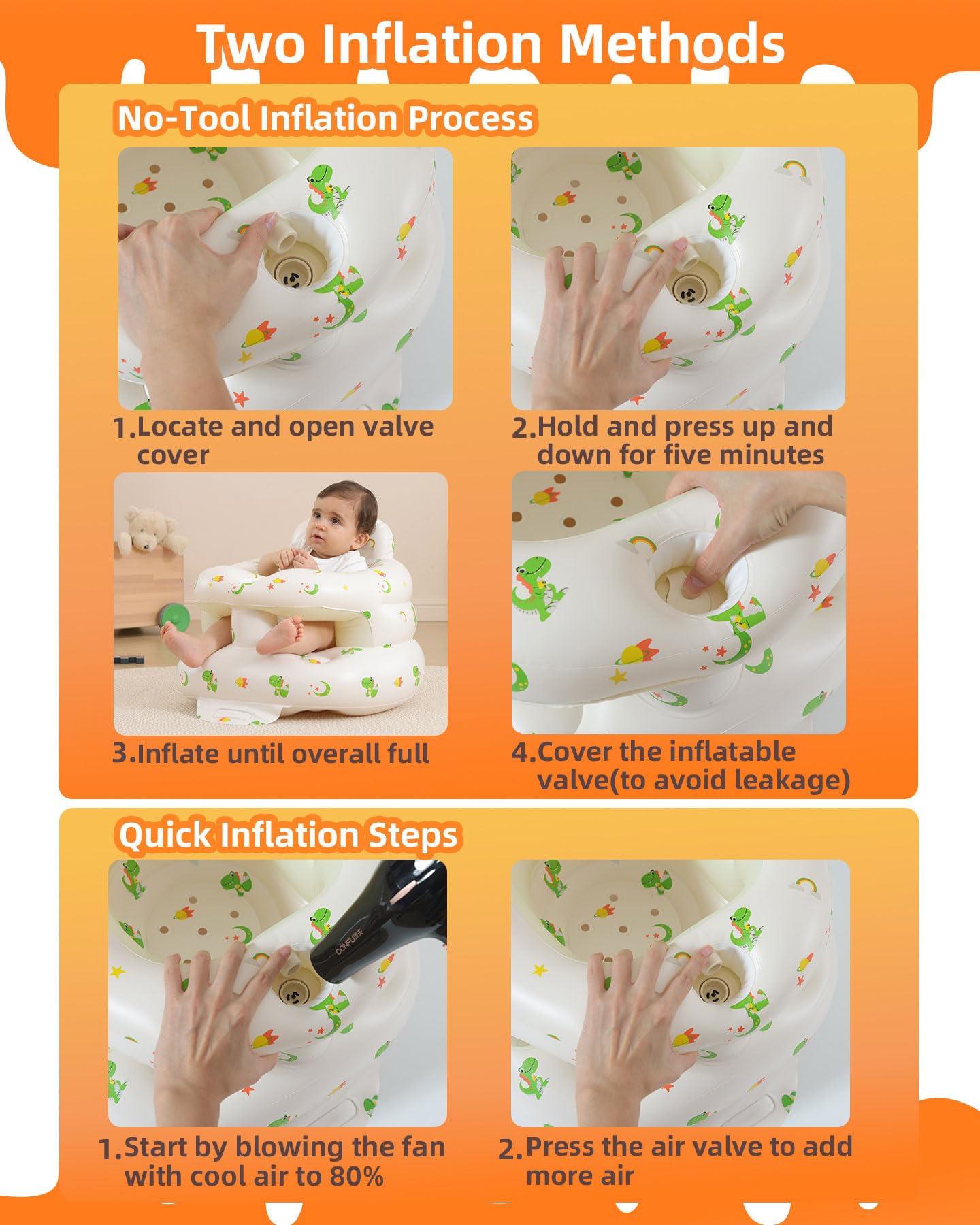 Two Inflation Methods

No-Tool Inflation Process

1.Locate and open valve cover

2.Hold and press up and down for five minutes

3.Inflate until overall full

4.Cover the inflatable valve(to avoid leakage)

Quick Inflation Steps

CONFU

1.Start by blowing the fan with cool air to 80%

2.Press the air valve to add more air