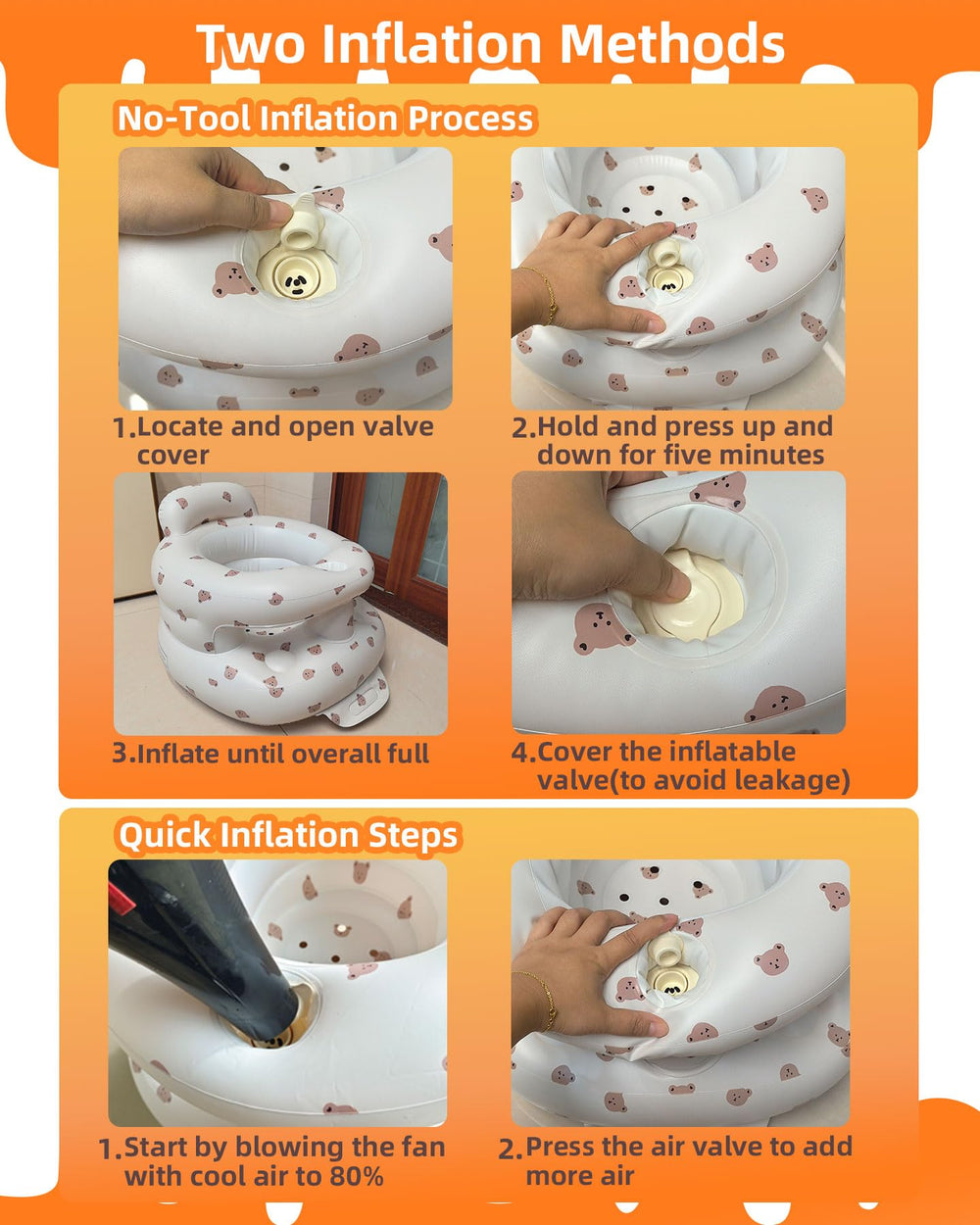 Two Inflation Methods

No-Tool Inflation Process

1.Locate and open valve cover

2.Hold and press up and down for five minutes

3.Inflate until overall full

4.Cover the inflatable valve(to avoid leakage)

Quick Inflation Steps

1.Start by blowing the fan with cool air to 80%

2.Press the air valve to add more air