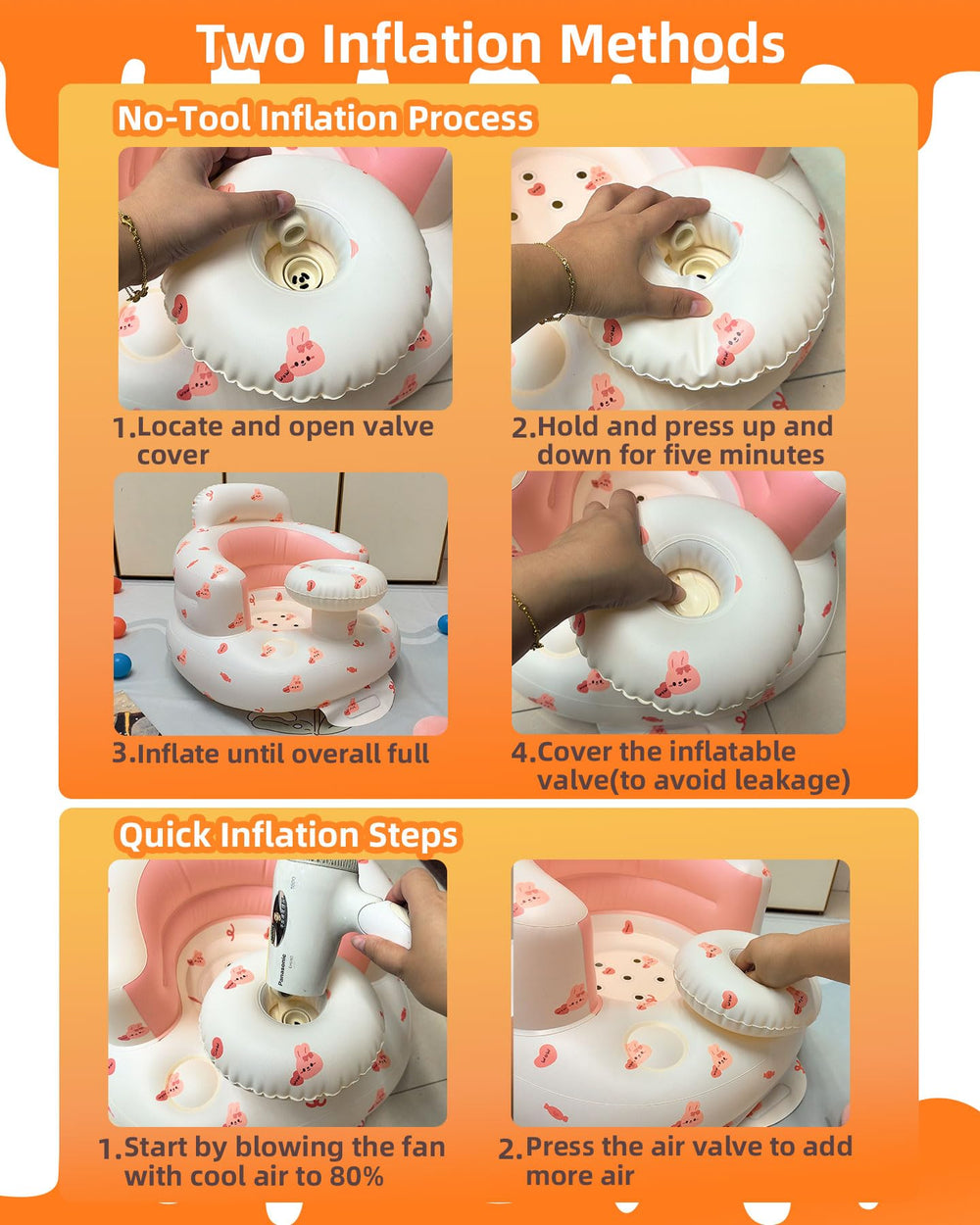 Two Inflation Methods

No-Tool Inflation Process

1.Locate and open valve cover

2.Hold and press up and down for five minutes

3.Inflate until overall full

4.Cover the inflatable valve(to avoid leakage)

Quick Inflation Steps

Panasonic

1.Start by blowing the fan with cool air to 80%

2.Press the air valve to add more air