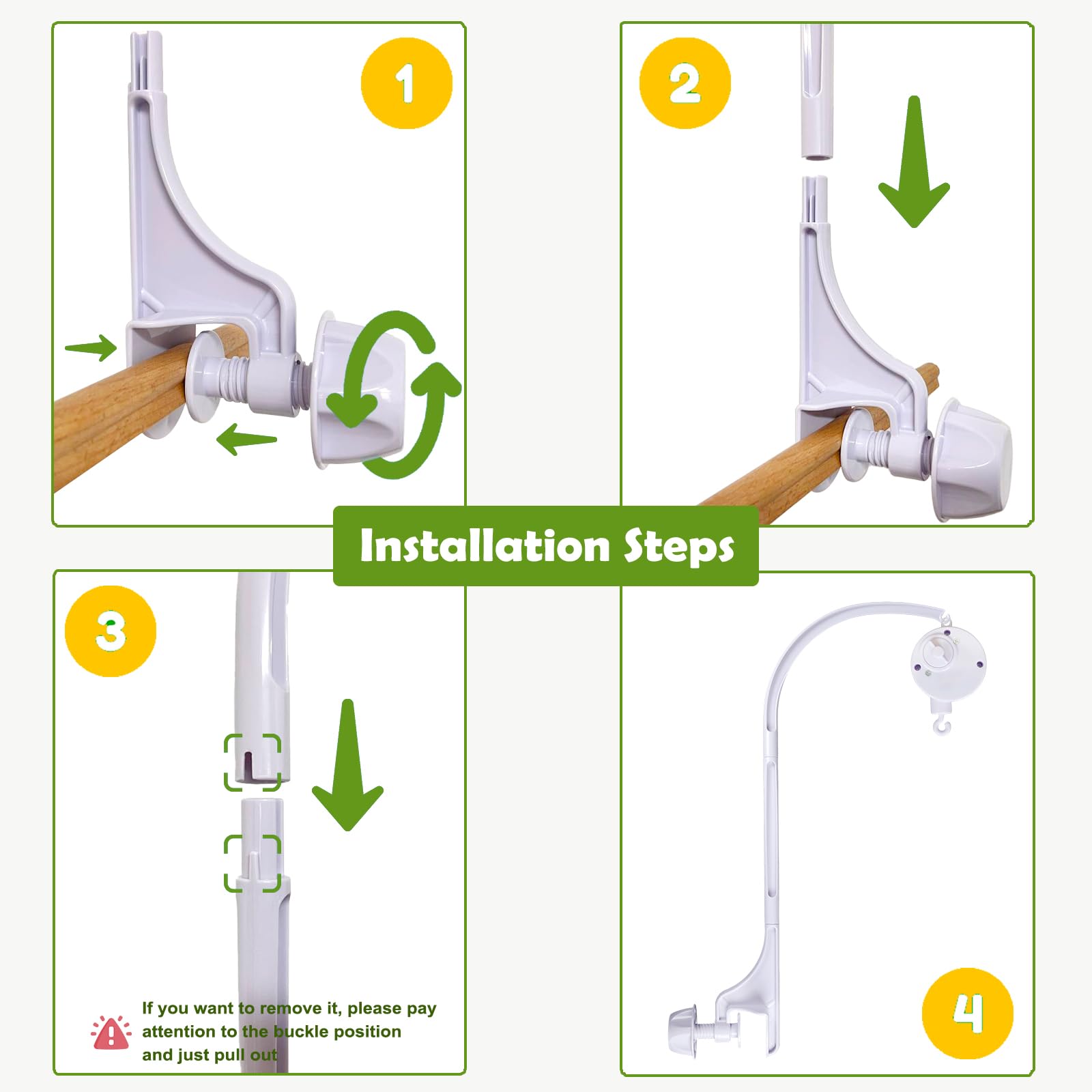 1

2

Installation Steps

3

If you want to remove it, please pay attention to the buckle position and just pull out

4