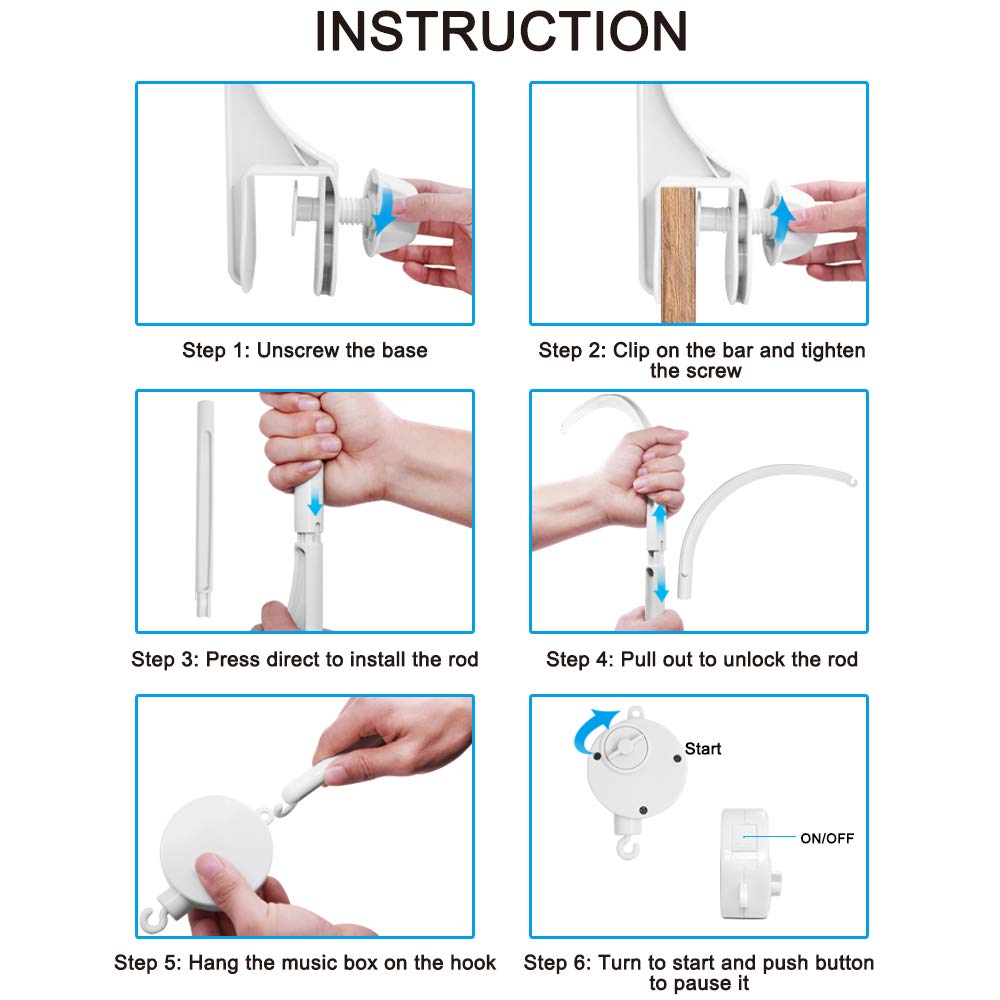 INSTRUCTION

Step 1: Unscrew the base

Step 2: Clip on the bar and tighten the screw

Step 3: Press direct to install the rod

Step 4: Pull out to unlock the rod

Step 5: Hang the music box on the hook

Start

ON/OFF

Step 6: Turn to start and push button to pause it