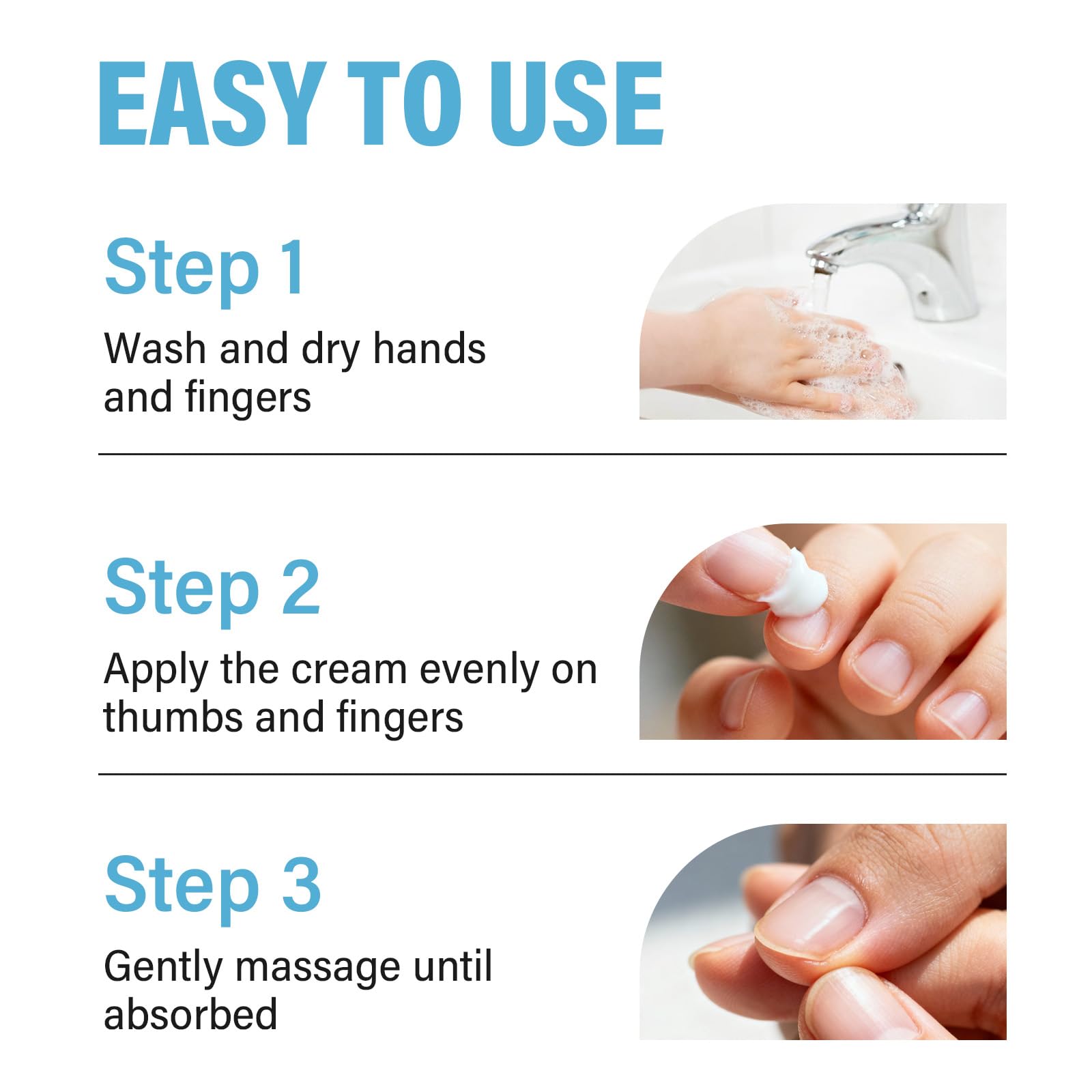 EASY TO USE

Step 1

Wash and dry hands and fingers

Step 2

Apply the cream evenly on thumbs and fingers

Step 3

Gently massage until absorbed