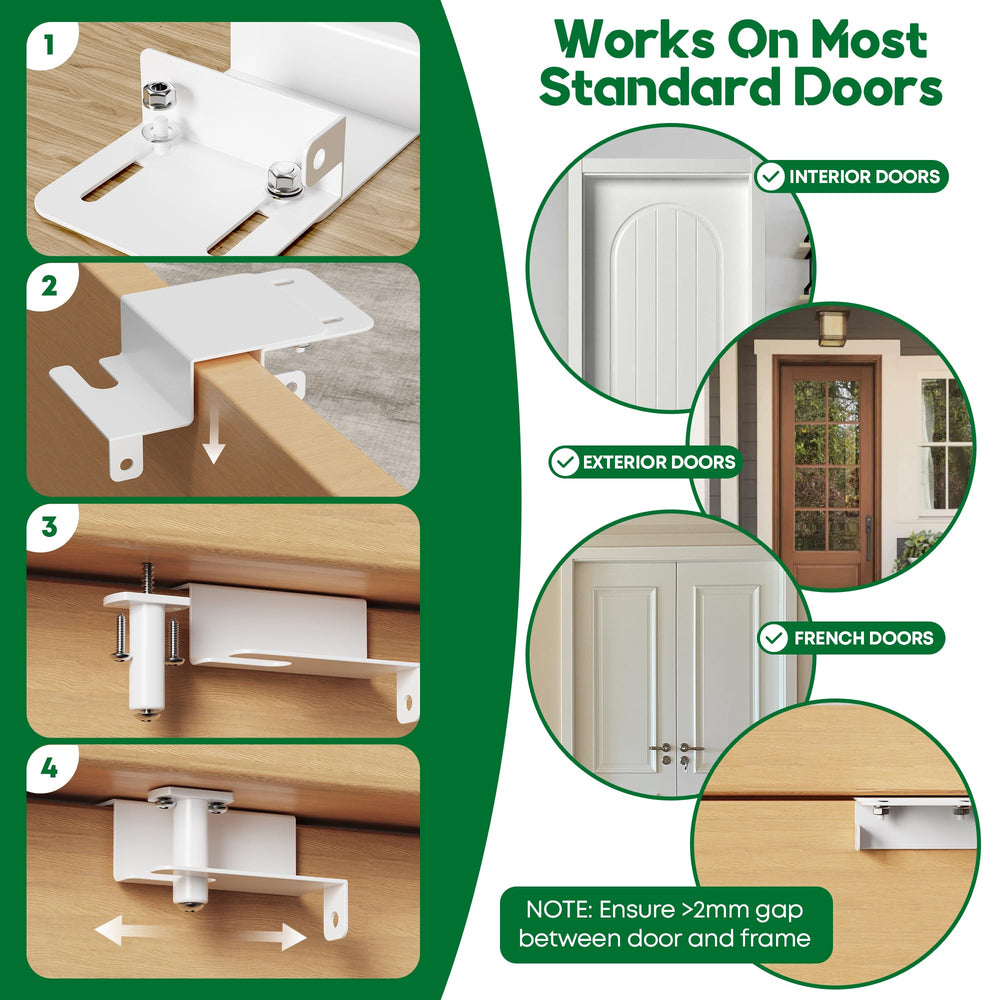 1

2

3

4

Works On Most Standard Doors

INTERIOR DOORS

EXTERIOR DOORS

FRENCH DOORS

NOTE: Ensure >2mm gap between door and frame