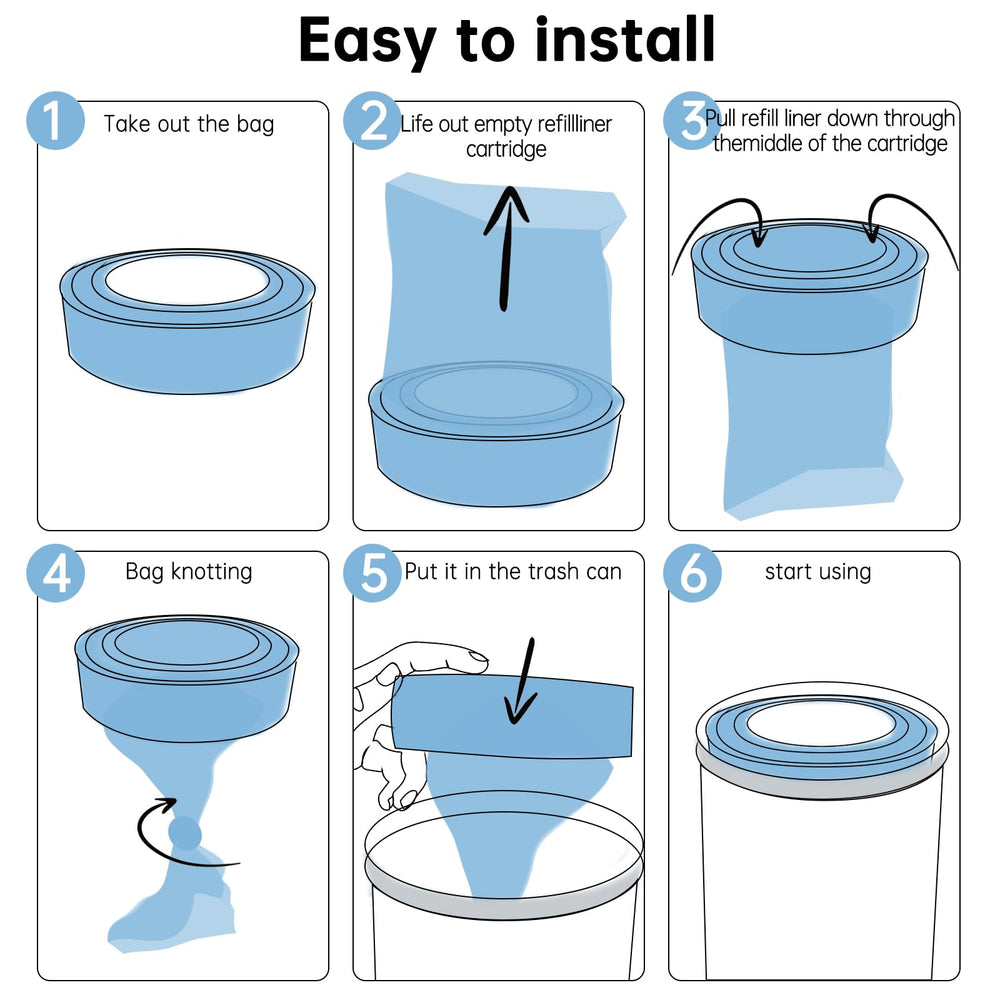 Easy to install

1 Take out the bag

2 Life out empty refillliner cartridge

3 Pull refill liner down through themiddle of the cartridge

4 Bag knotting

5 Put it in the trash can

6 start using