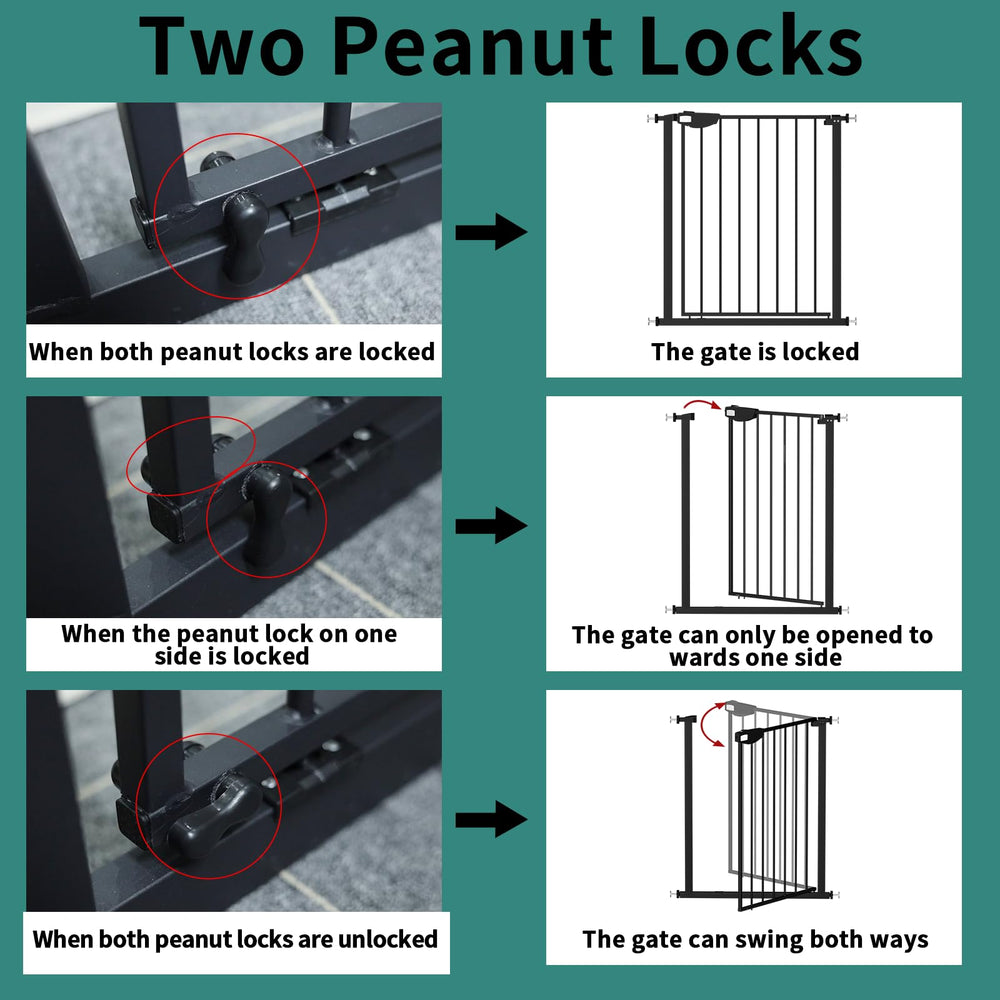 Two Peanut Locks

When both peanut locks are locked

The gate is locked

When the peanut lock on one side is locked

The gate can only be opened to wards one side

When both peanut locks are unlocked

The gate can swing both ways