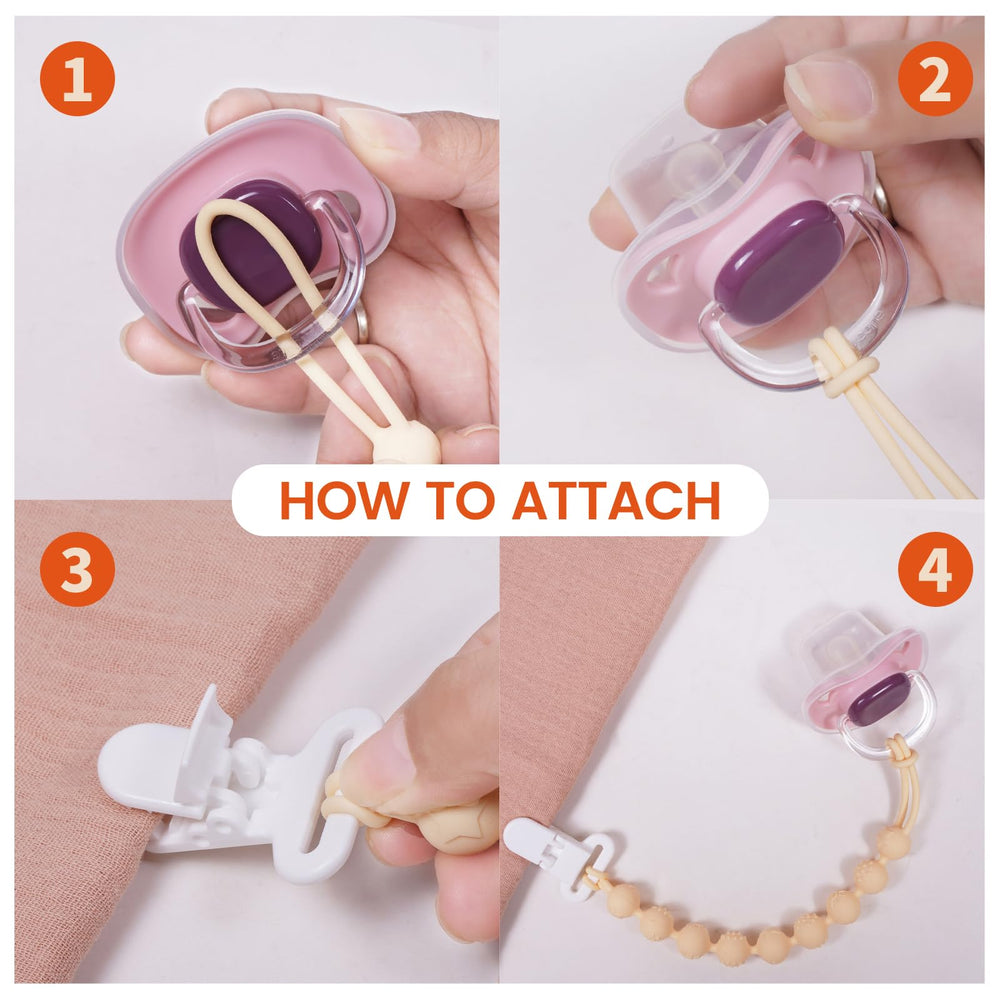 1

2

HOW TO ATTACH

3

4