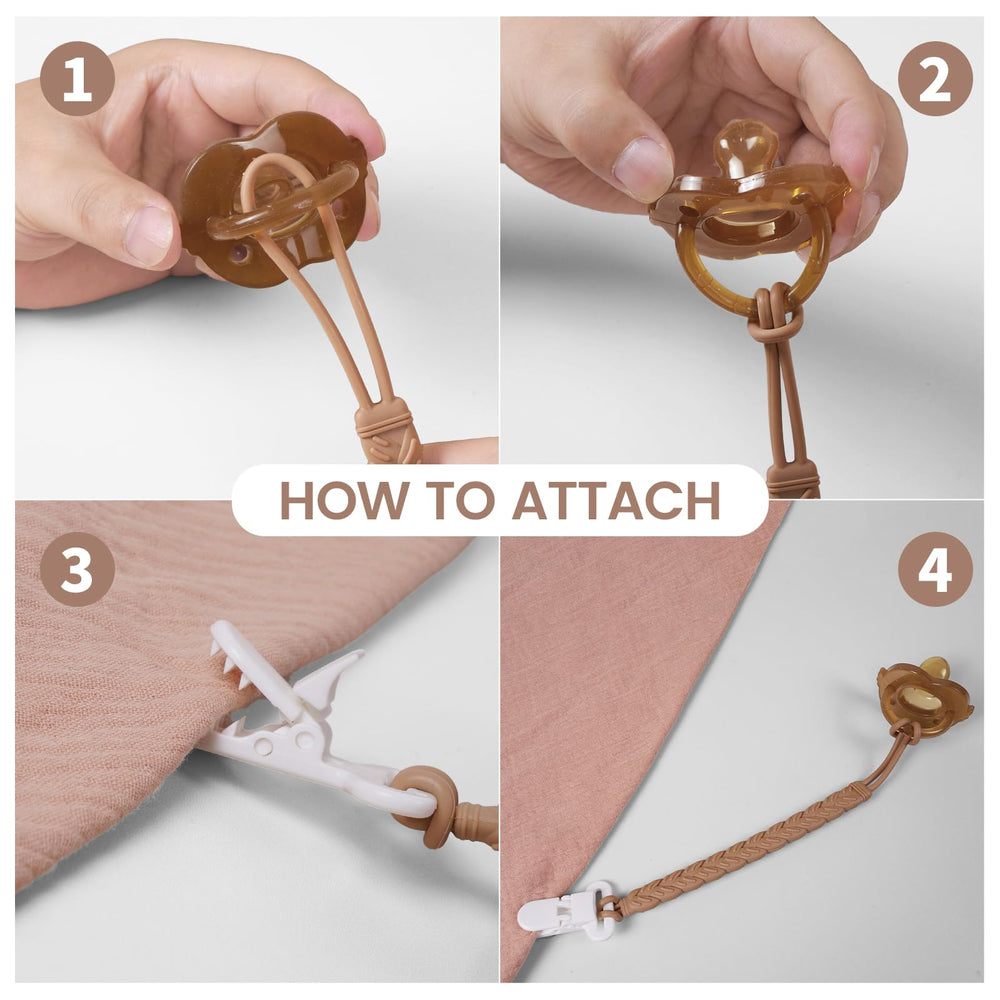 1

2

HOW TO ATTACH

3

4