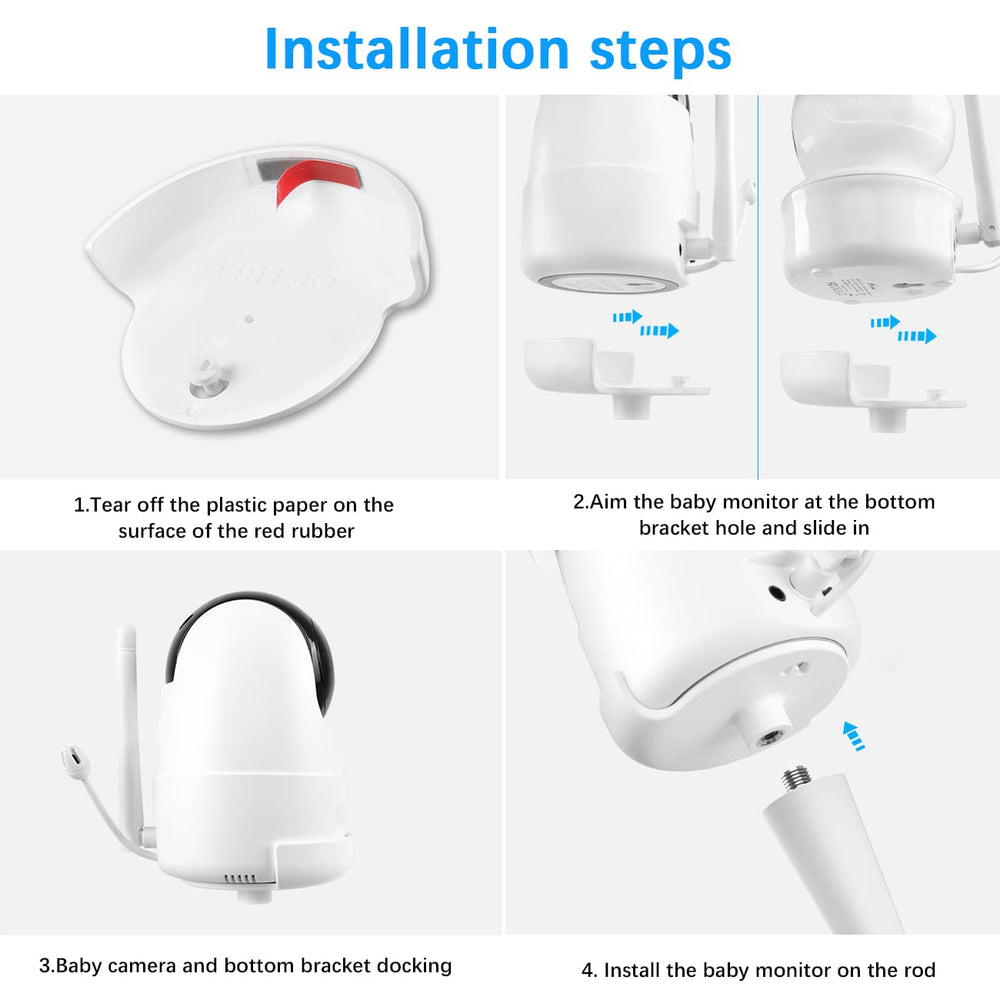 Installation steps

1.Tear off the plastic paper on the surface of the red rubber

2.Aim the baby monitor at the bottom bracket hole and slide in

3.Baby camera and bottom bracket docking

4. Install the baby monitor on the rod