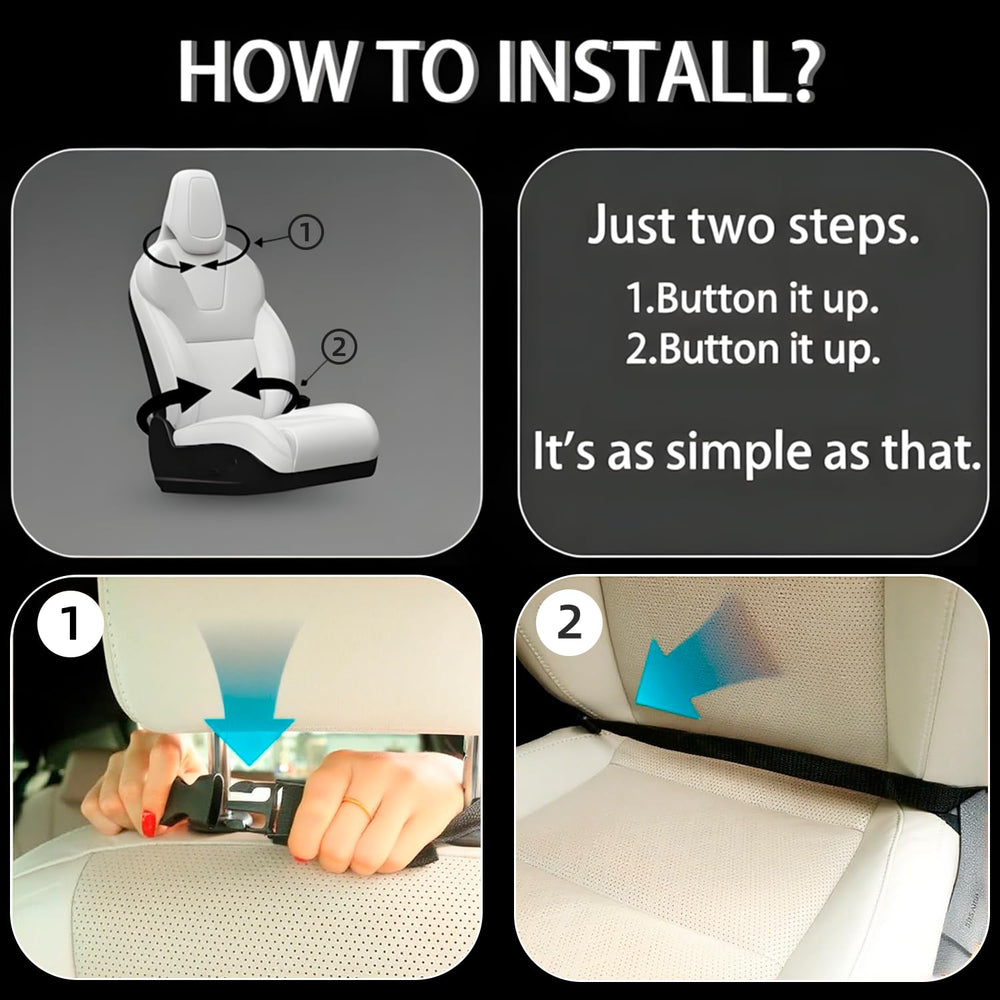 HOW TO INSTALL?

①

②

Just two steps.

1.Button it up.
2.Button it up.

It's as simple as that.

1

2