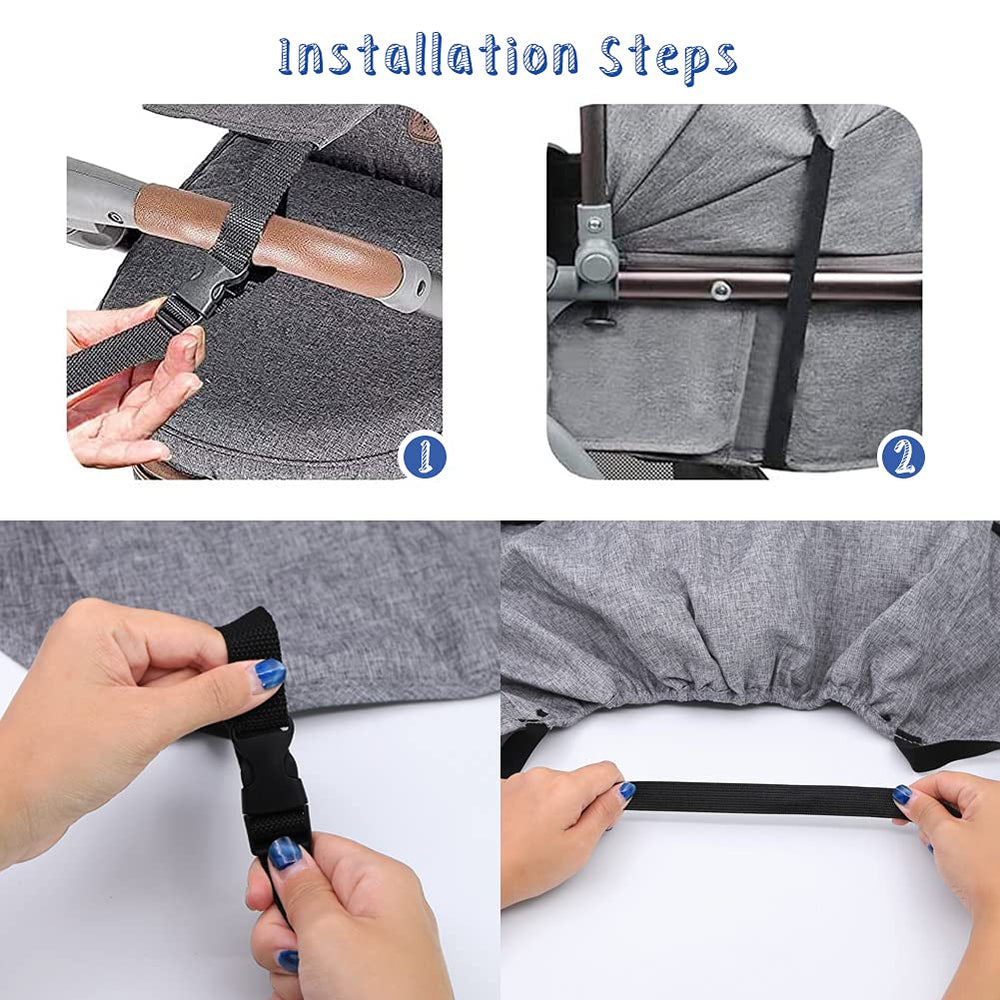 Installation Steps

1

2