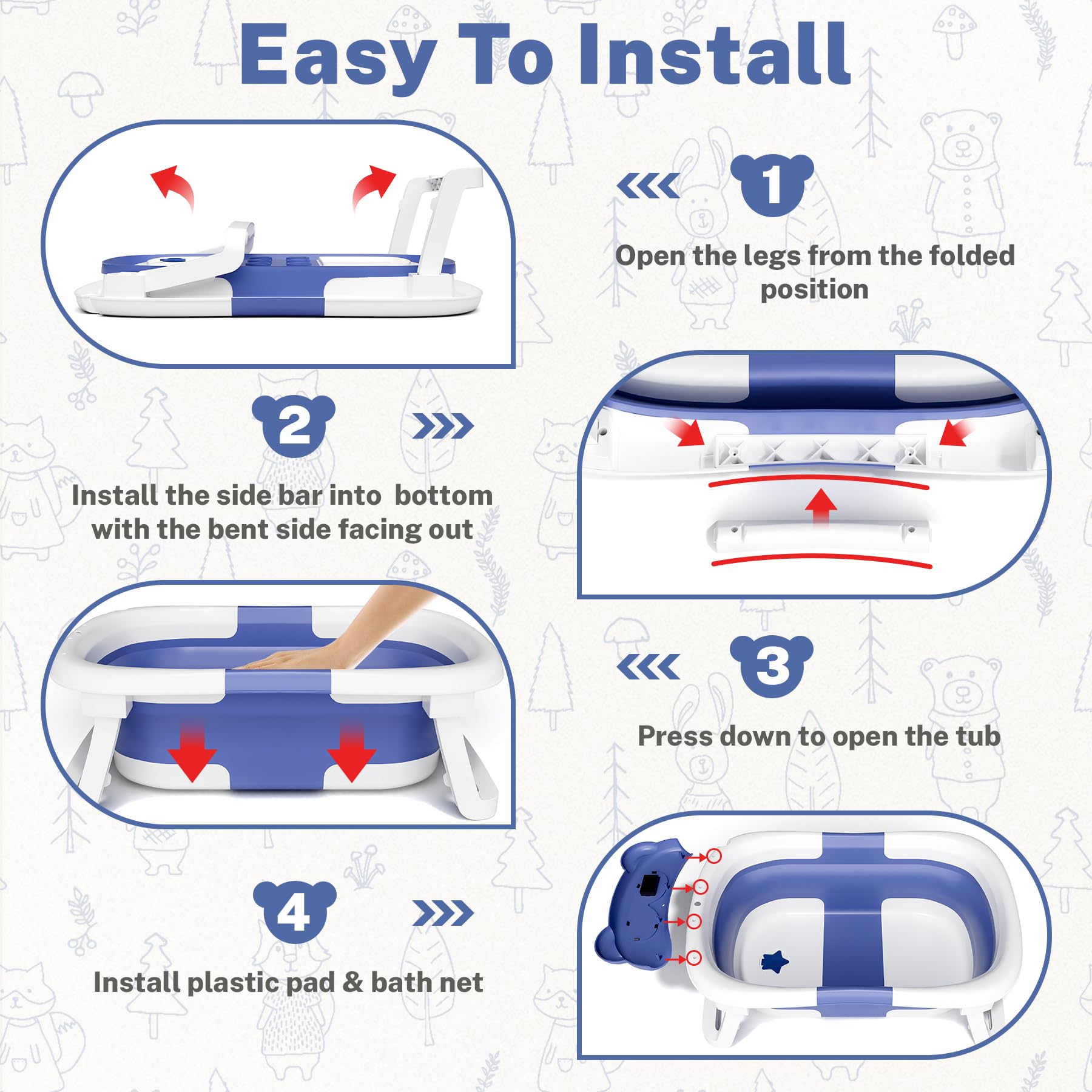 Easy To Install

1

Open the legs from the folded position

2

Install the side bar into bottom with the bent side facing out

3

Press down to open the tub

4

Install plastic pad & bath net