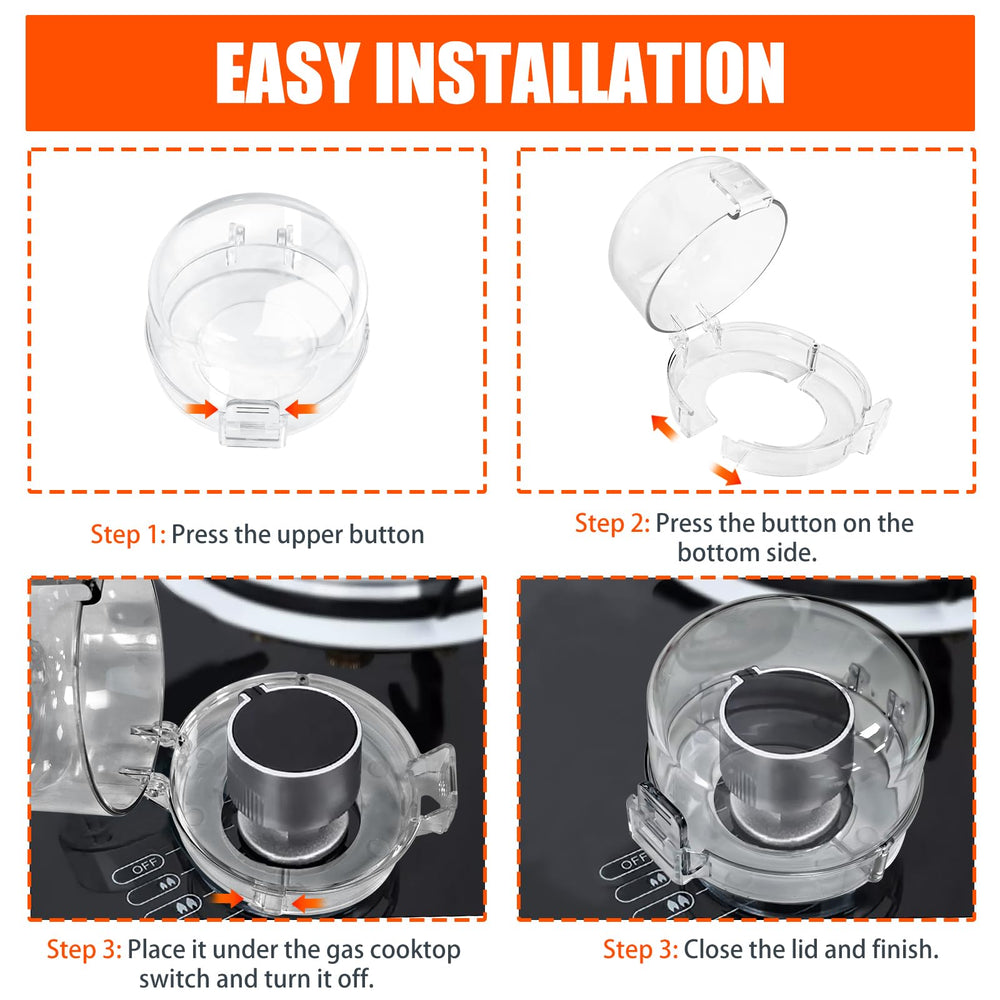 EASY INSTALLATION

Step 1: Press the upper button

Step 2: Press the button on the bottom side.

OFF

Step 3: Place it under the gas cooktop switch and turn it off.

OFF

Step 3: Close the lid and finish.