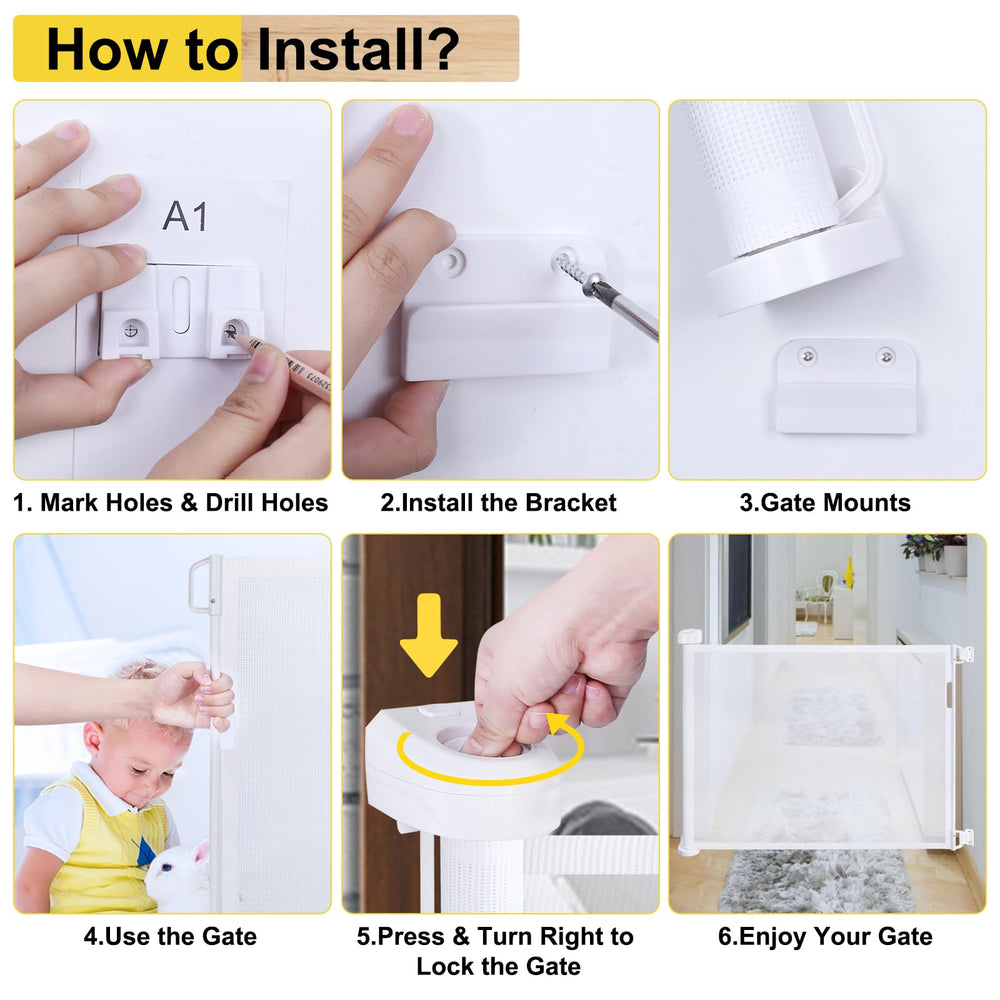 How to Install?

A1

1. Mark Holes & Drill Holes

2.Install the Bracket

3.Gate Mounts

4.Use the Gate

5.Press & Turn Right to Lock the Gate

6.Enjoy Your Gate