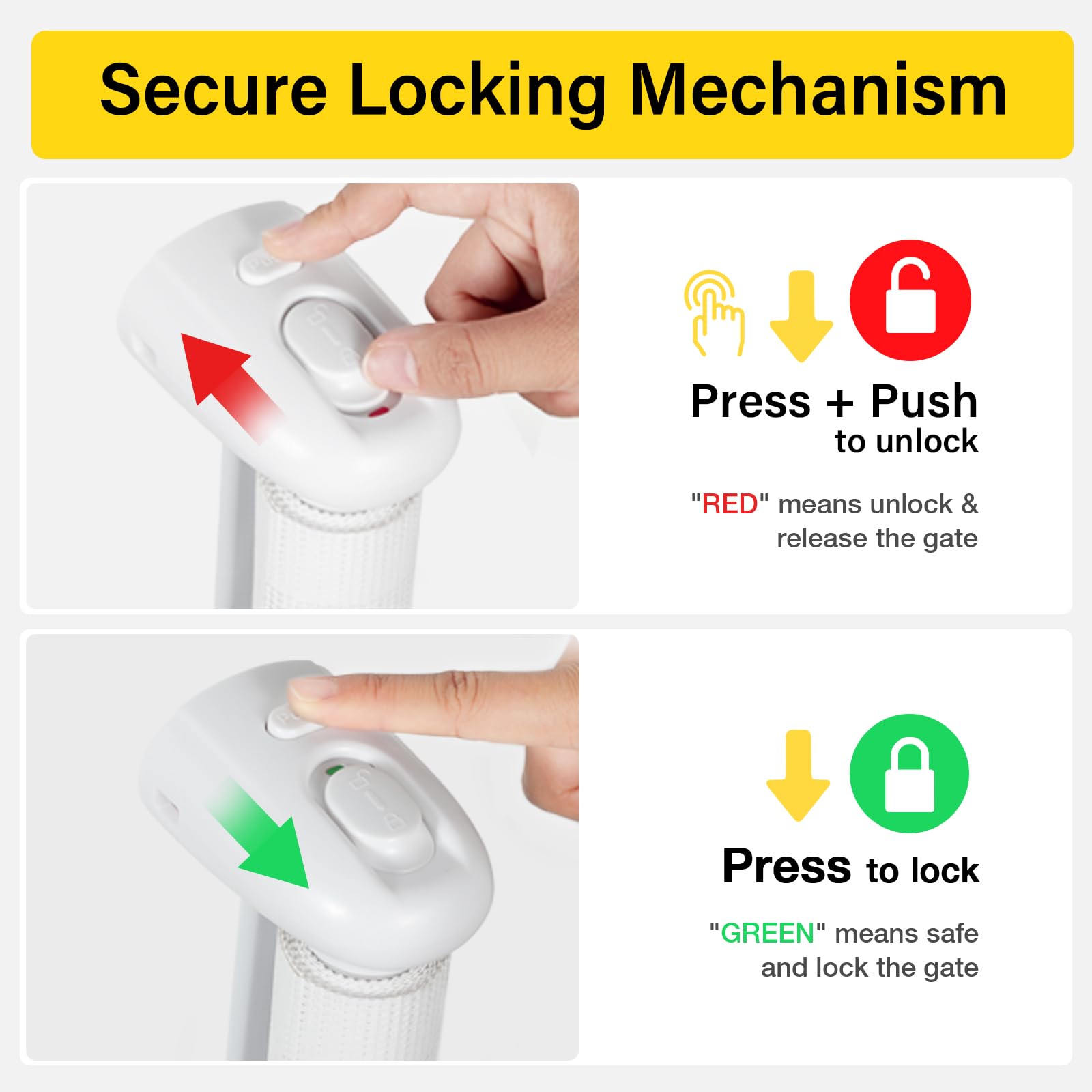 Secure Locking Mechanism

Press + Push
to unlock

"RED" means unlock & release the gate

Press to lock

"GREEN" means safe and lock the gate