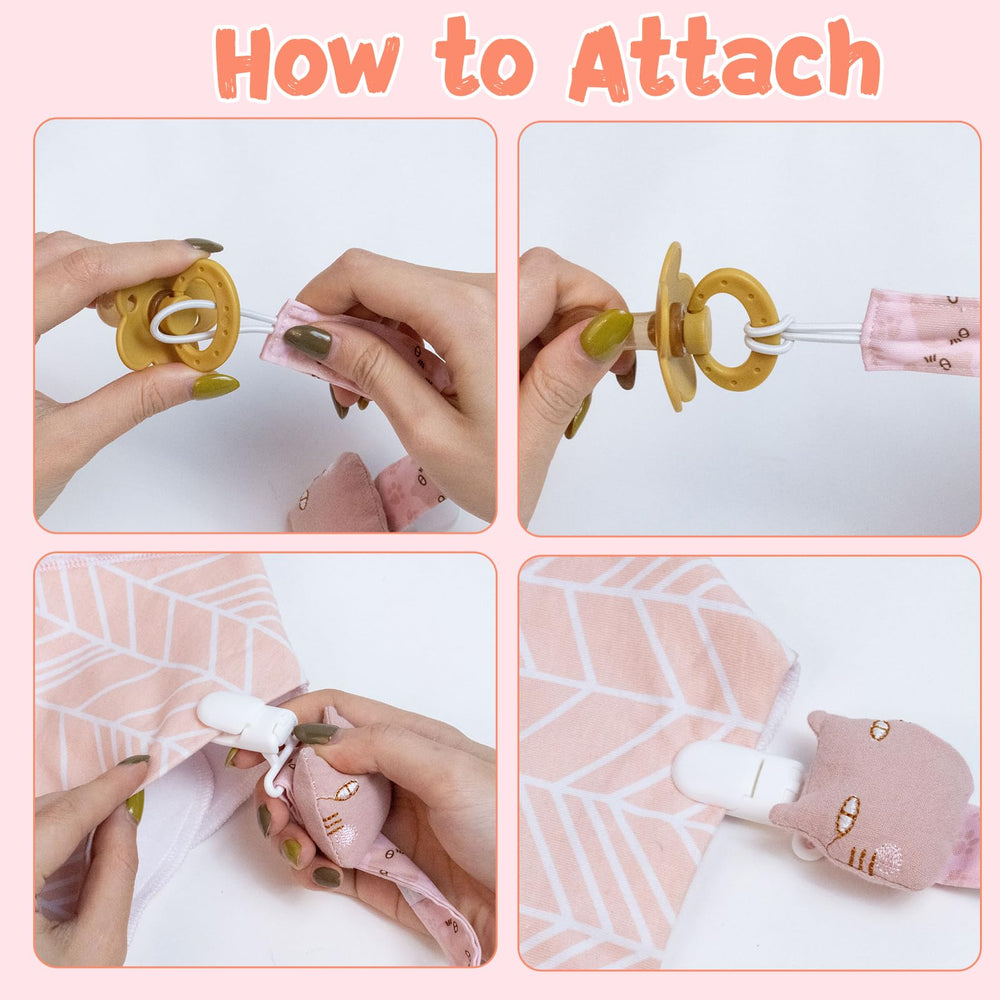 How to Attach