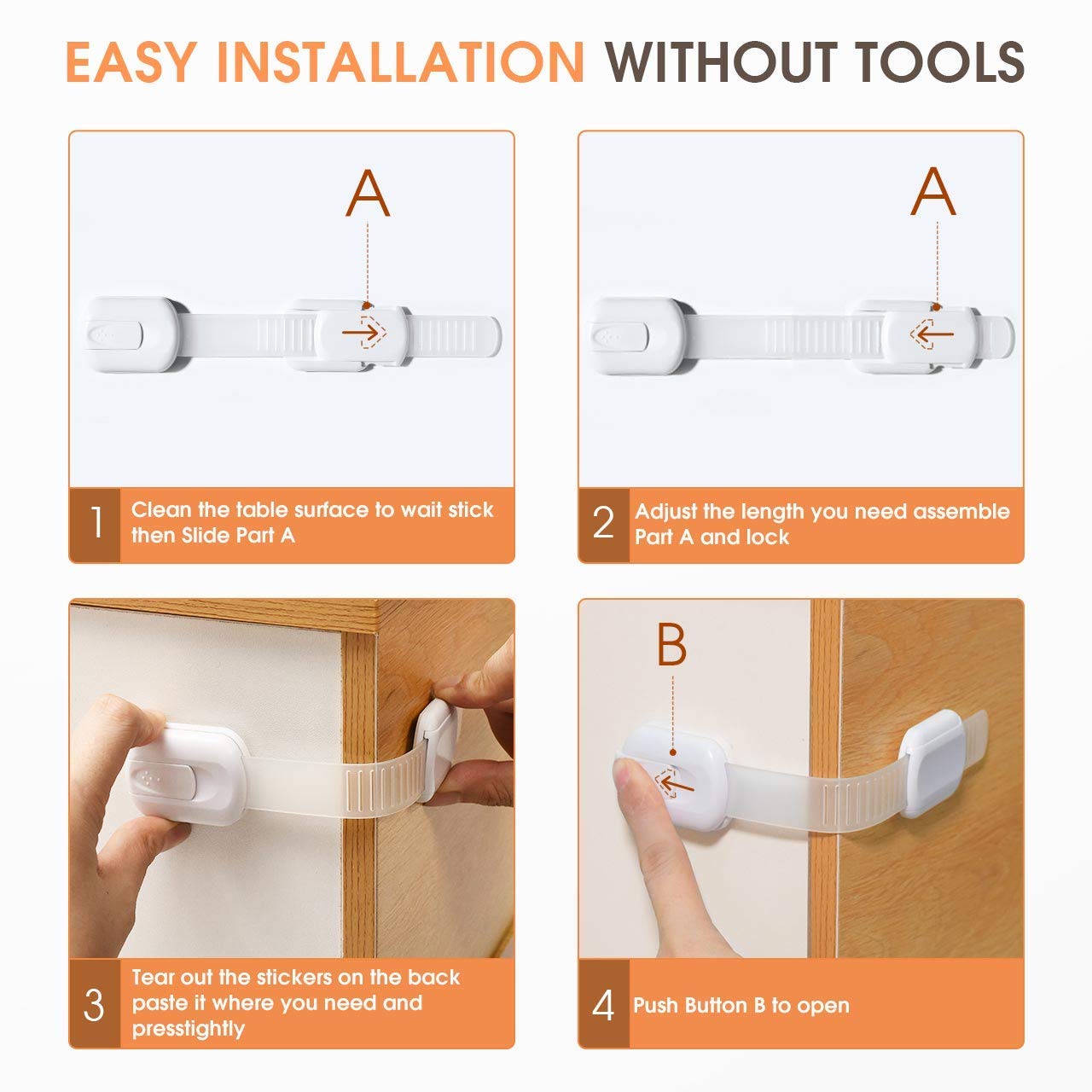 EASY INSTALLATION WITHOUT TOOLS

A

1 Clean the table surface to wait stick then Slide Part A

A

2 Adjust the length you need assemble Part A and lock

3 Tear out the stickers on the back paste it where you need and presstightly

B

4 Push Button B to open