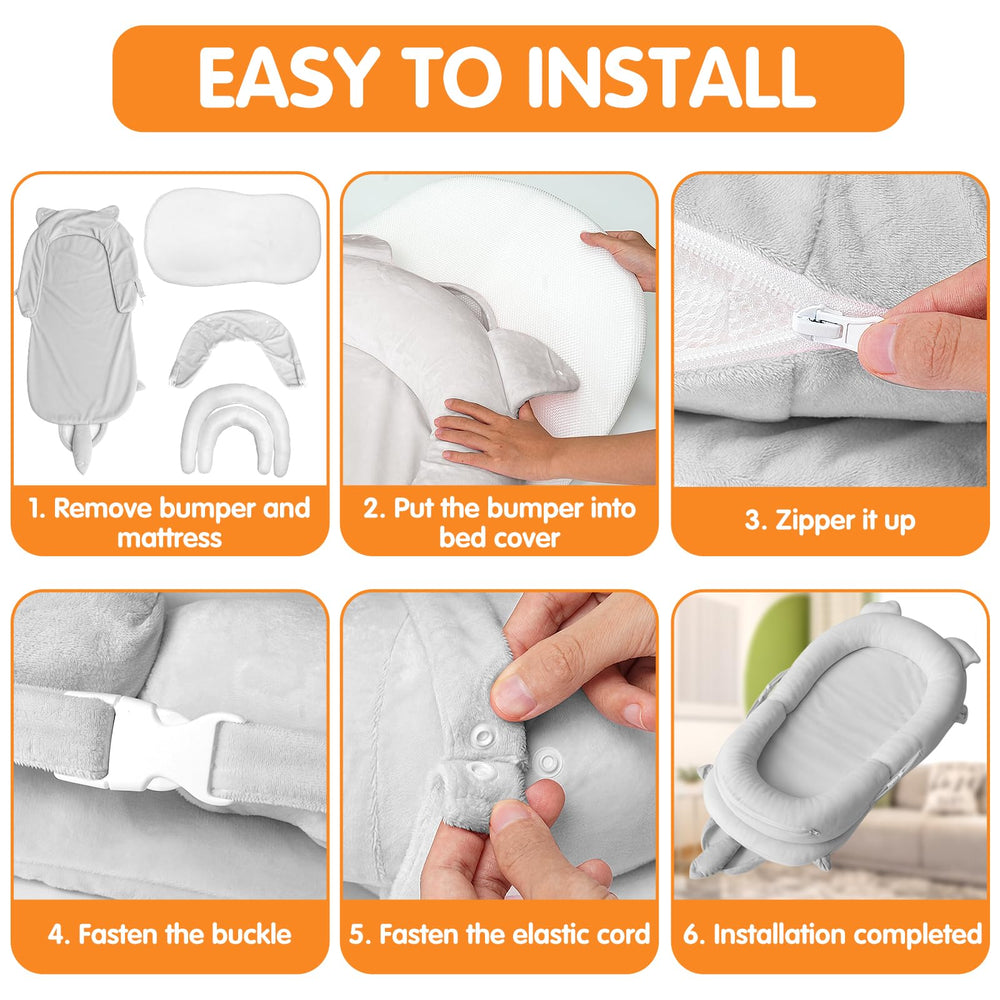 EASY TO INSTALL

1. Remove bumper and mattress

2. Put the bumper into bed cover

3. Zipper it up

4. Fasten the buckle

5. Fasten the elastic cord

6. Installation completed