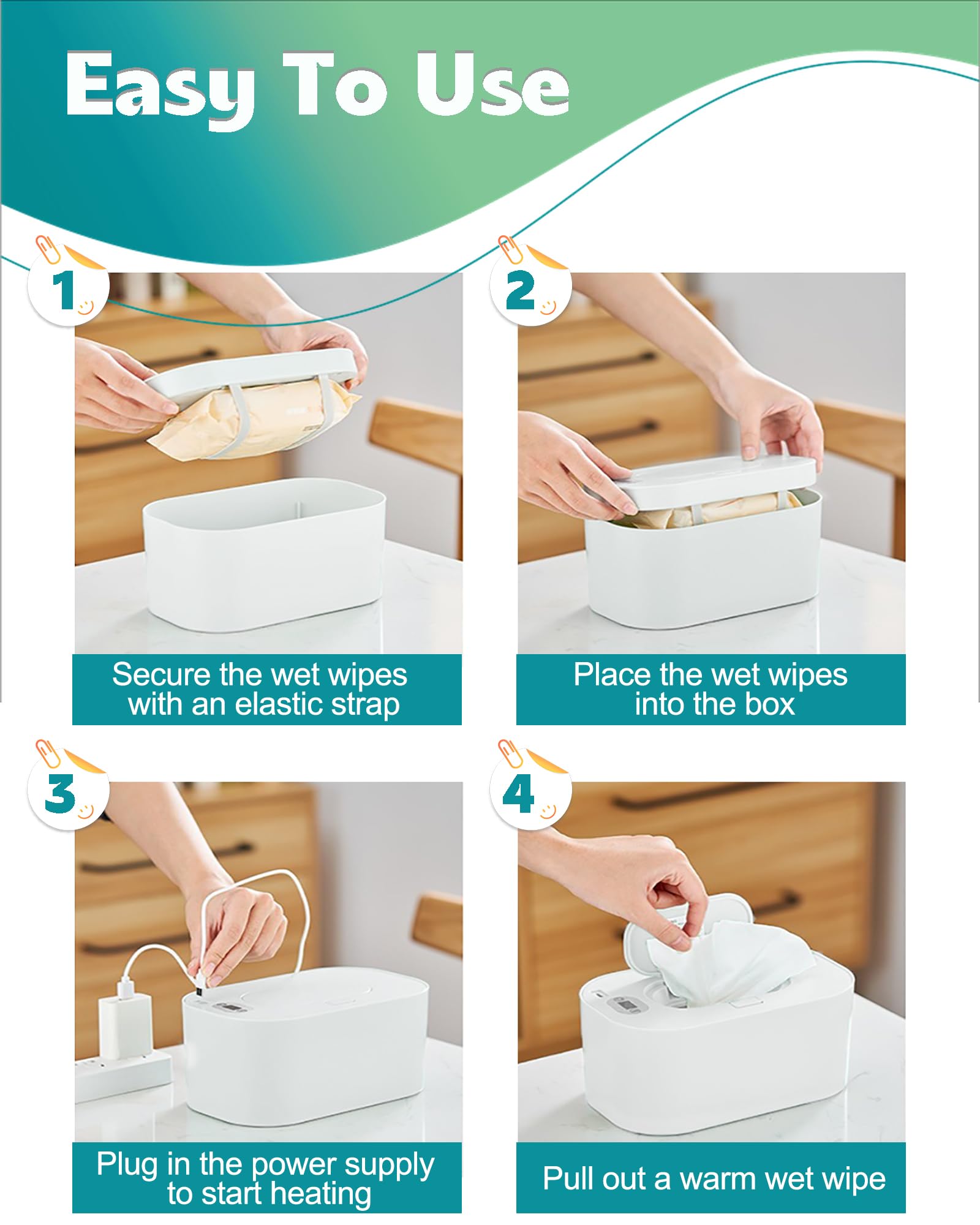 Easy To Use

1

Secure the wet wipes with an elastic strap

2

Place the wet wipes into the box

3

Plug in the power supply to start heating

4

Pull out a warm wet wipe