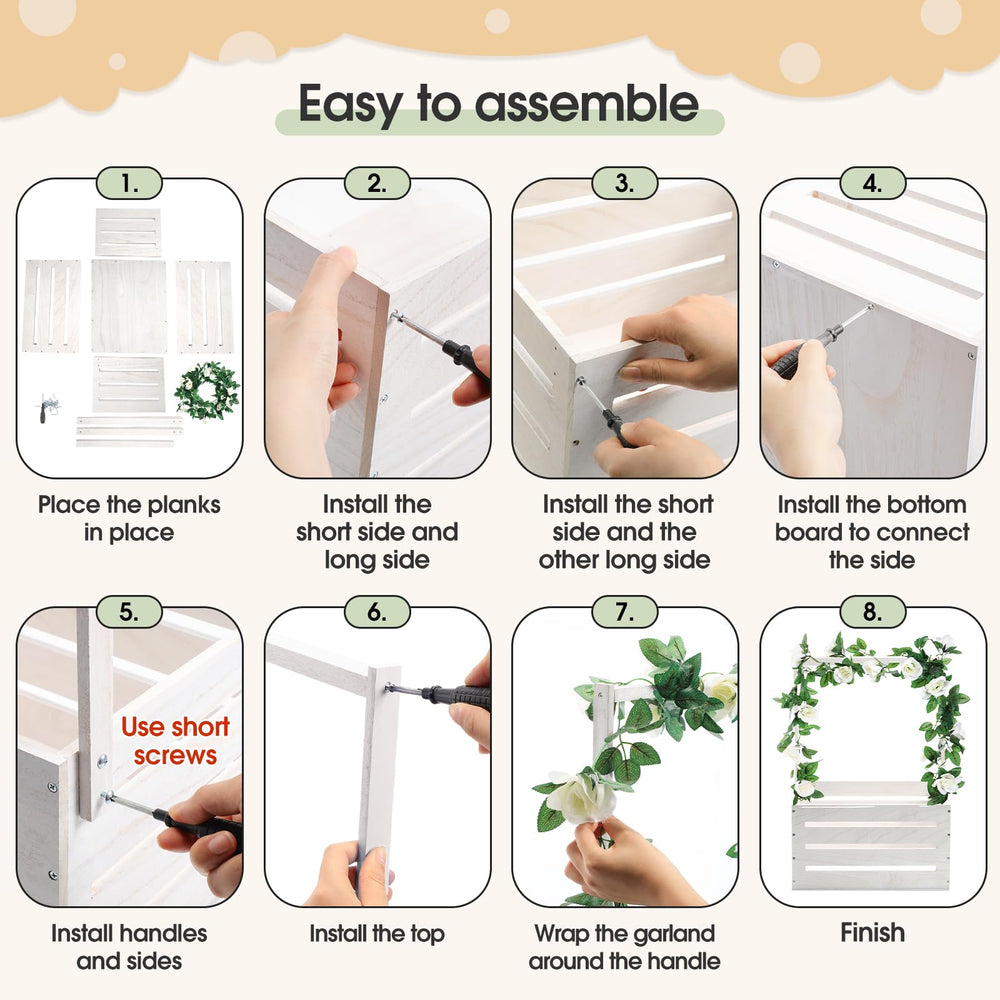 Easy to assemble

1.
Place the planks in place

2.
Install the short side and long side

3.
Install the short side and the other long side

4.
Install the bottom board to connect the side

5.
Use short screws
Install handles and sides

6.
Install the top

7.
Wrap the garland around the handle

8.
Finish