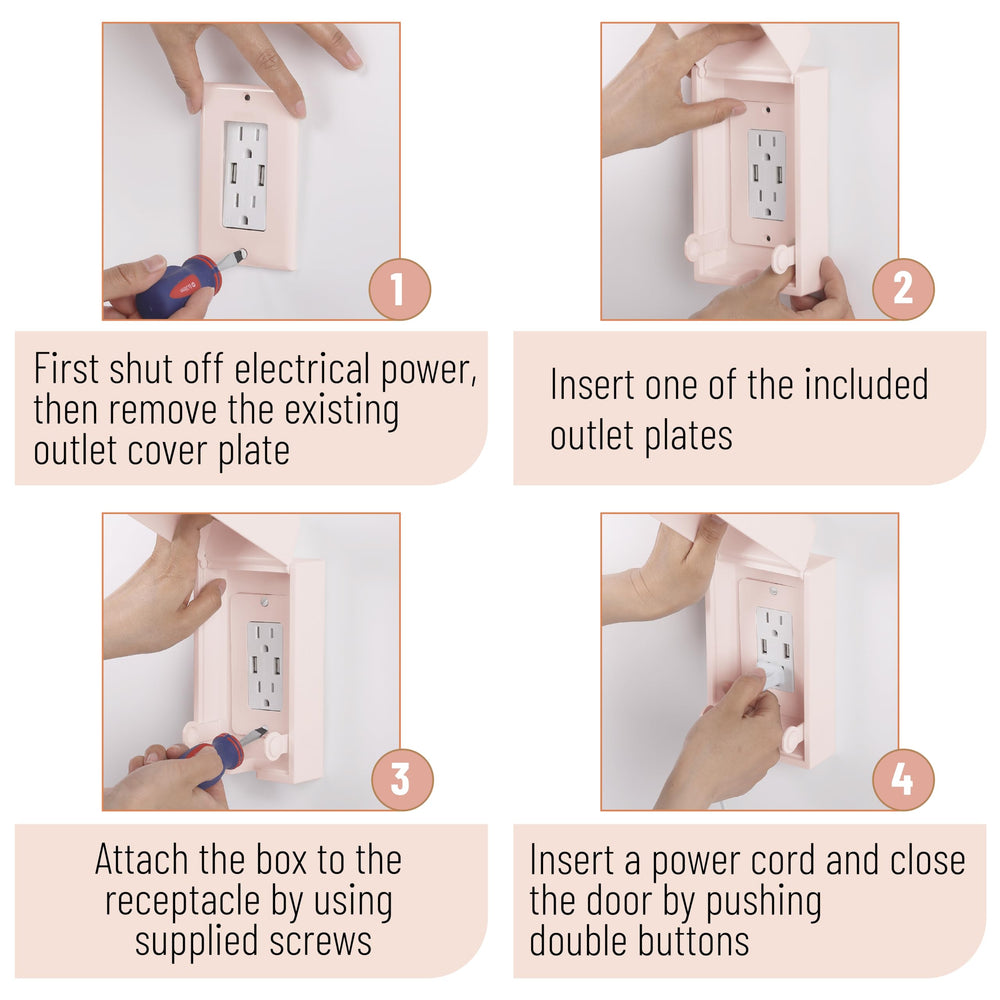 1

First shut off electrical power, then remove the existing outlet cover plate

2

Insert one of the included outlet plates

3

Attach the box to the receptacle by using supplied screws

4

Insert a power cord and close the door by pushing double buttons