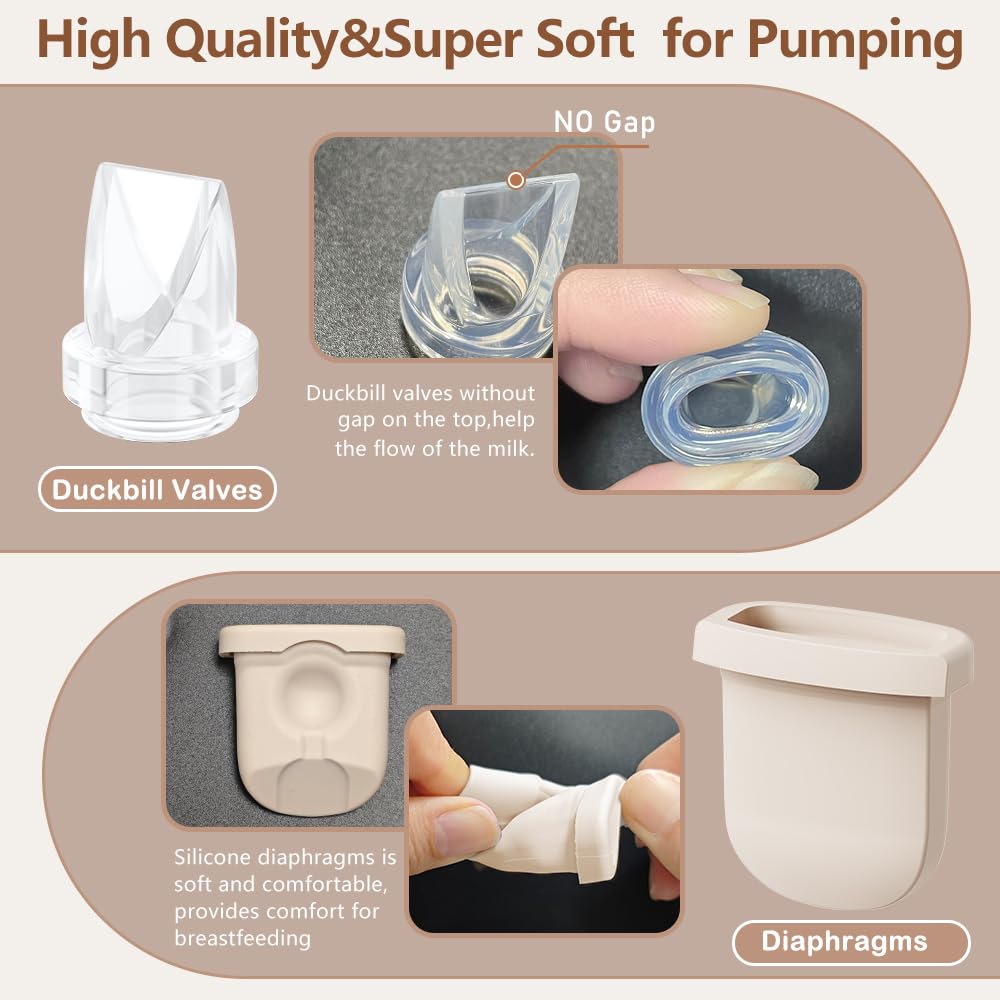 High Quality&Super Soft  for Pumping

NO Gap

Duckbill valves without gap on the top,help the flow of the milk.

Duckbill Valves

Silicone diaphragms is soft and comfortable, provides comfort for breastfeeding

Diaphragms