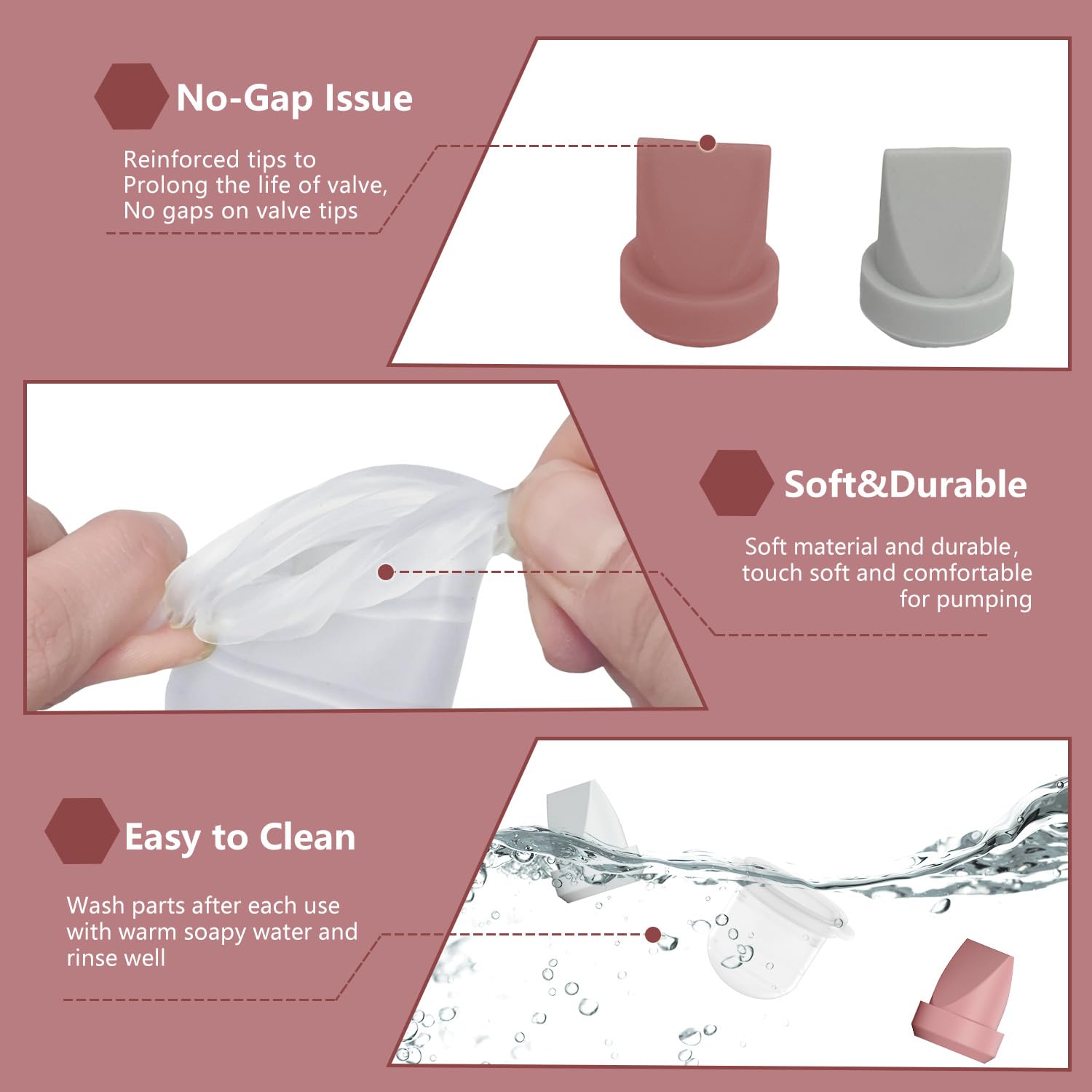 No-Gap Issue

Reinforced tips to Prolong the life of valve, No gaps on valve tips

Soft&Durable

Soft material and durable, touch soft and comfortable for pumping

Easy to Clean

Wash parts after each use with warm soapy water and rinse well