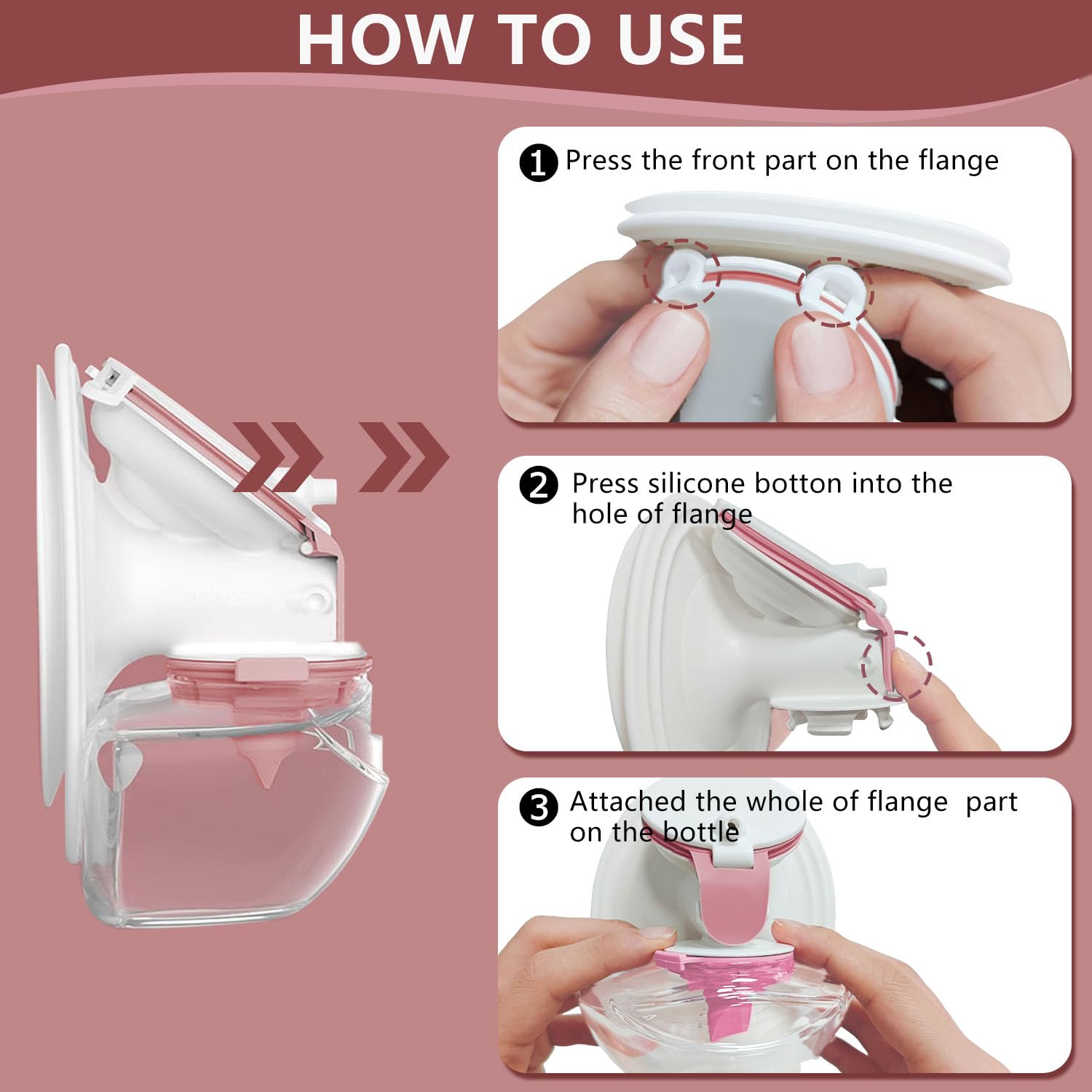 HOW TO USE

1 Press the front part on the flange

2 Press silicone botton into the hole of flange

3 Attached the whole of flange part on the bottle