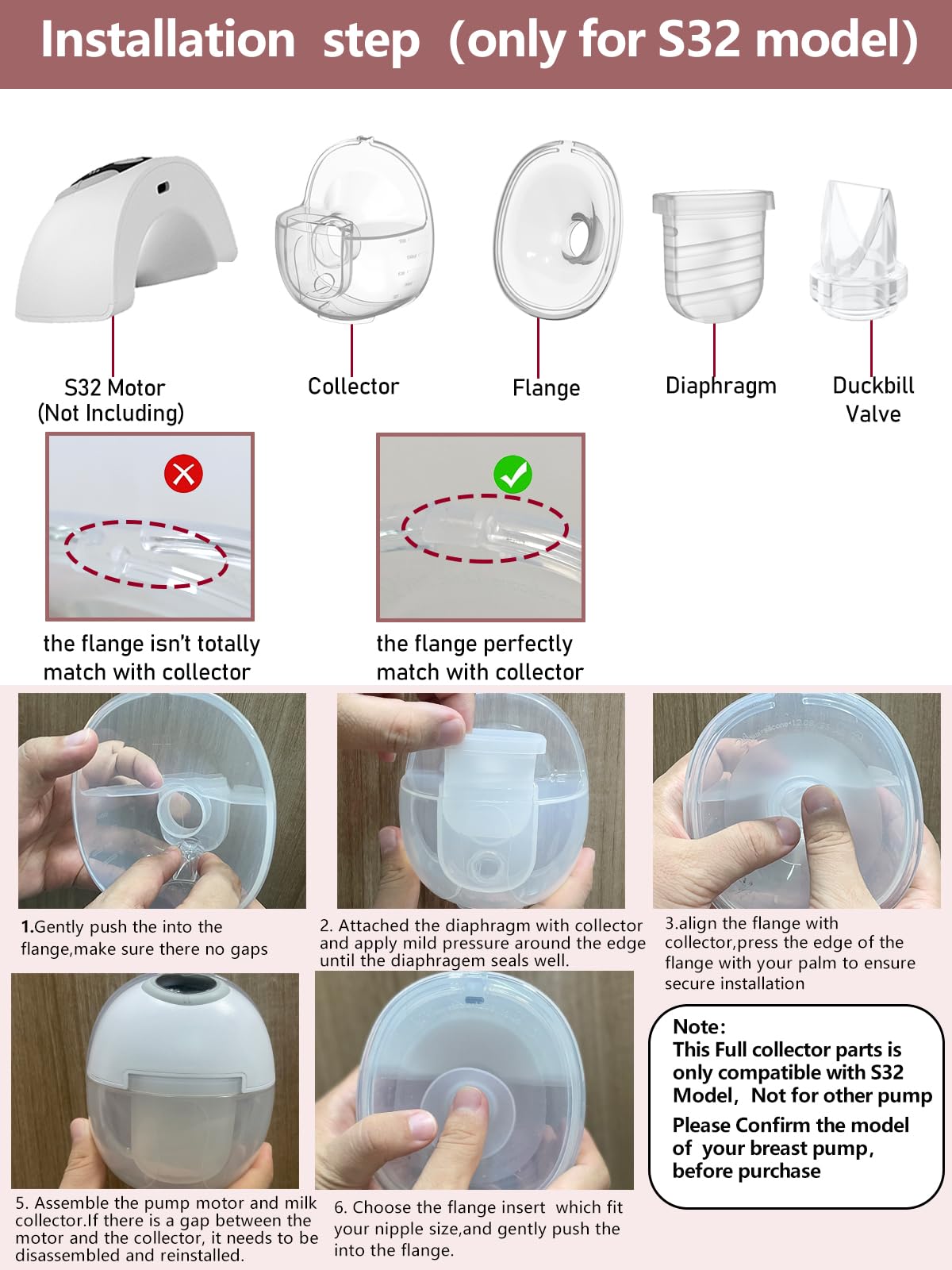 Installation step (only for S32 model)

S32 Motor (Not Including)

Collector

Flange

Diaphragm

Duckbill Valve

the flange isn't totally match with collector

the flange perfectly match with collector

1.Gently push the into the flange,make sure there no gaps

2. Attached the diaphragm with collector and apply mild pressure around the edge until the diaphragem seals well.

3.align the flange with collector,press the edge of the flange with your palm to ensure secure installation

5. Assemble the pump motor and milk collector.If there is a gap between the motor and the collector, it needs to be disassembled and reinstalled.

6. Choose the flange insert which fit your nipple size,and gently push the into the flange.

Note:
This Full collector parts is only compatible with S32 Model, Not for other pump
Please Confirm the model of your breast pump, before purchase