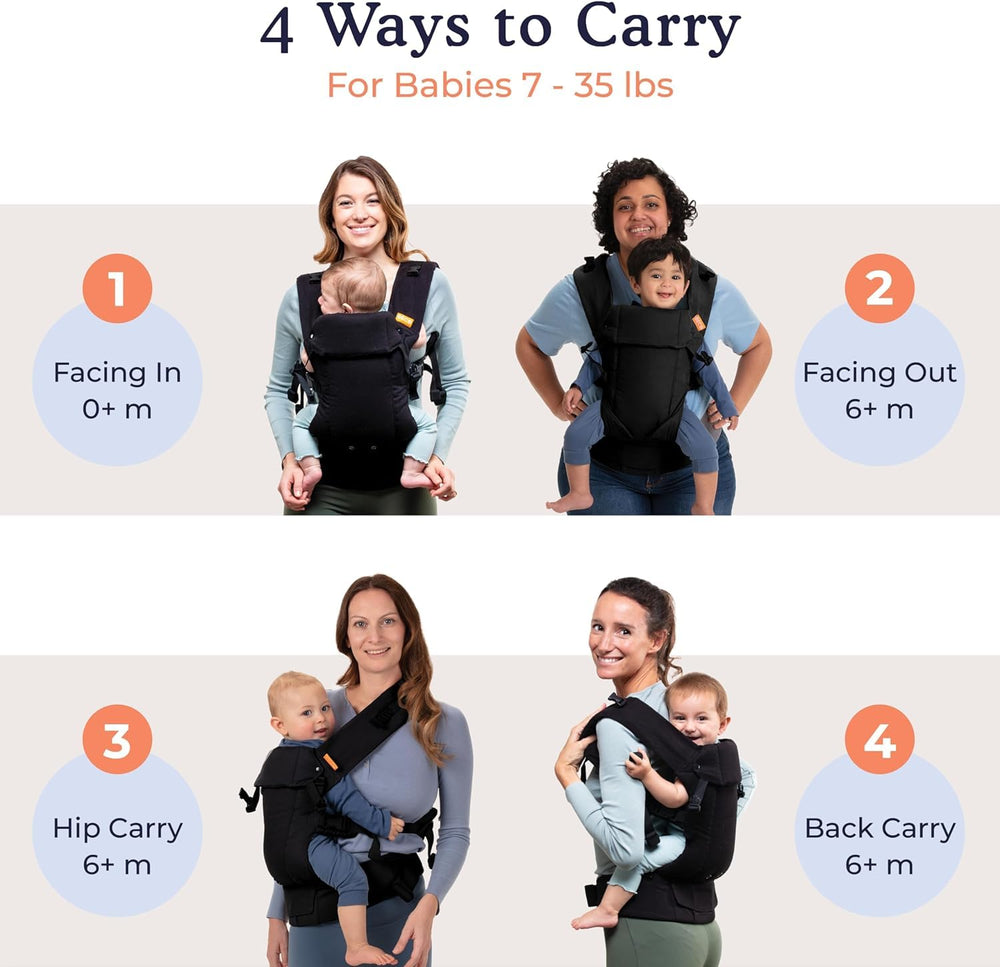 4 Ways to Carry

For Babies 7 - 35 lbs

1

Facing In
0+ m

2

Facing Out
6+ m

3

Hip Carry
6+ m

4

Back Carry
6+ m