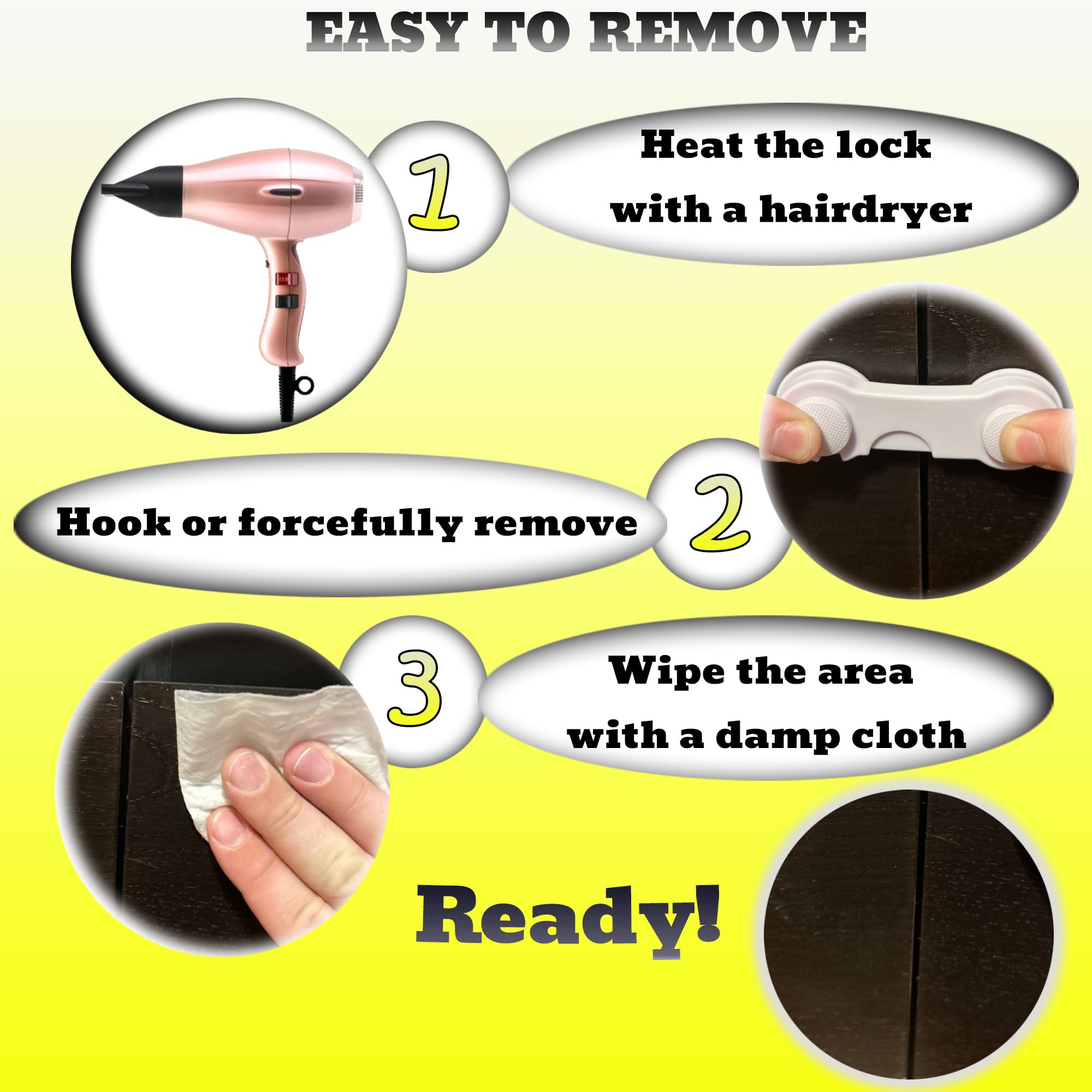 EASY TO REMOVE

1

Heat the lock with a hairdryer

Hook or forcefully remove

2

3

Wipe the area with a damp cloth

Ready!