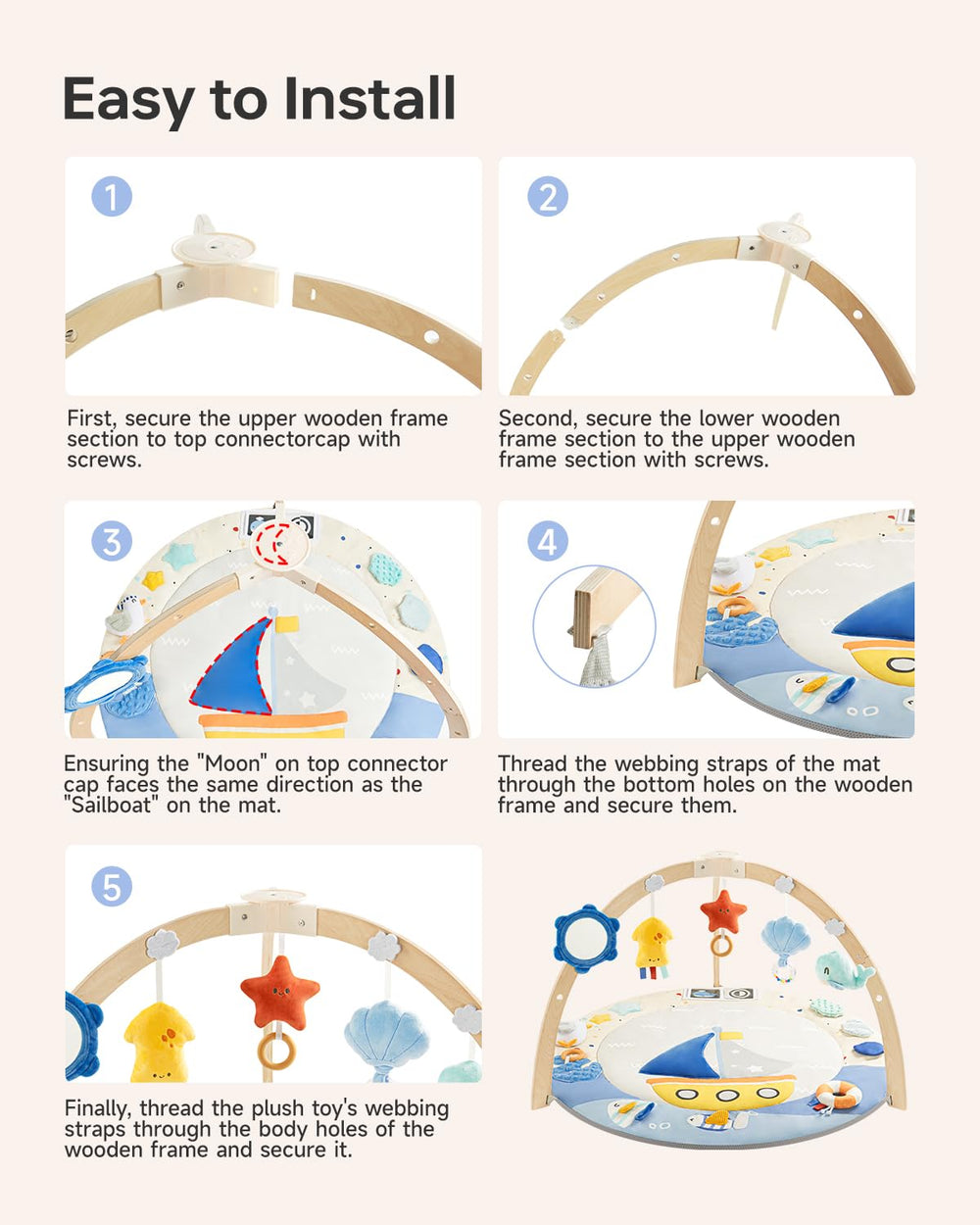 Easy to Install

1

First, secure the upper wooden frame section to top connectorcap with screws.

2

Second, secure the lower wooden frame section to the upper wooden frame section with screws.

3

Ensuring the "Moon" on top connector cap faces the same direction as the "Sailboat" on the mat.

4

Thread the webbing straps of the mat through the bottom holes on the wooden frame and secure them.

5

Finally, thread the plush toy's webbing straps through the body holes of the wooden frame and secure it.