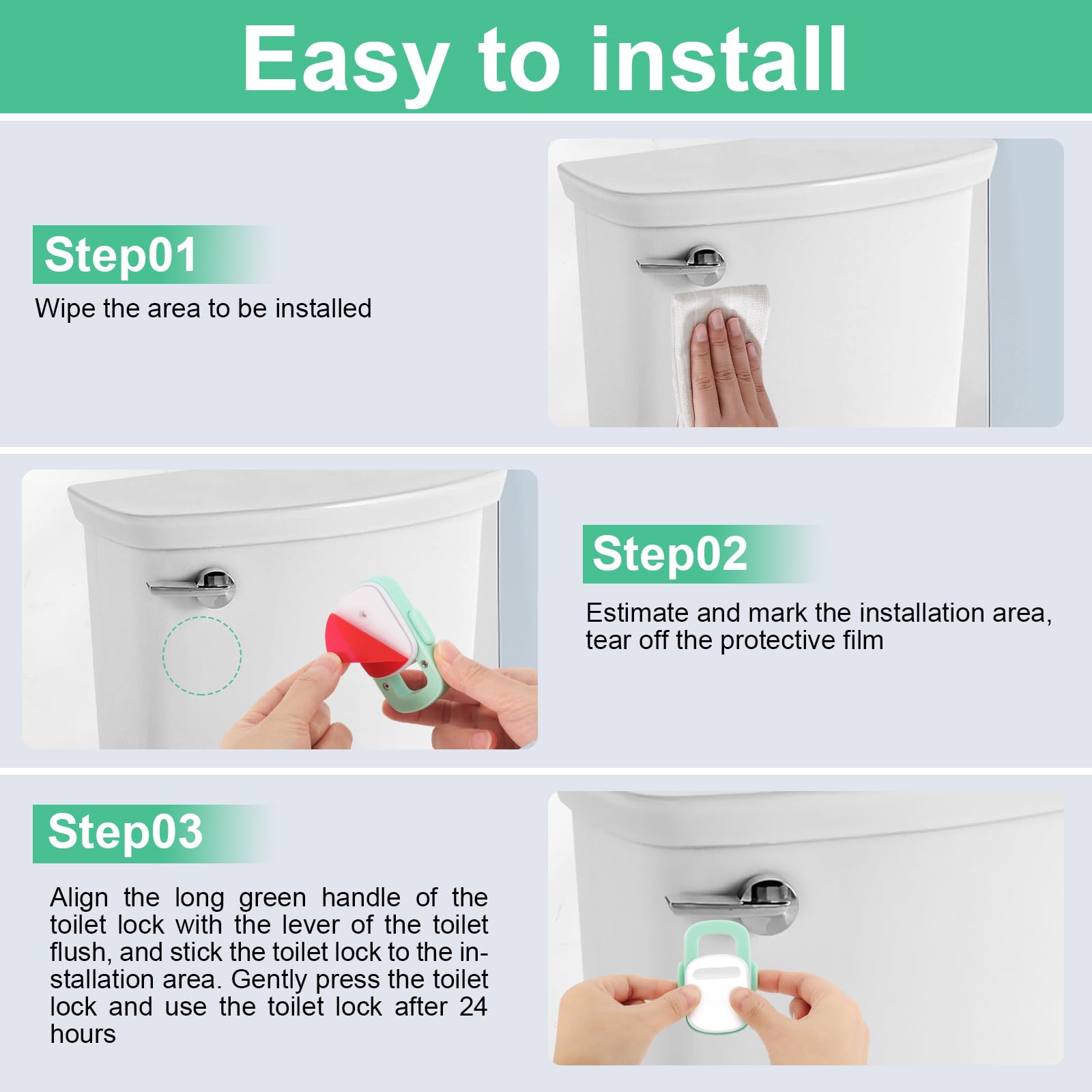 Easy to install

Step01

Wipe the area to be installed

Step02

Estimate and mark the installation area, tear off the protective film

Step03

Align the long green handle of the toilet lock with the lever of the toilet flush, and stick the toilet lock to the installation area. Gently press the toilet lock and use the toilet lock after 24 hours