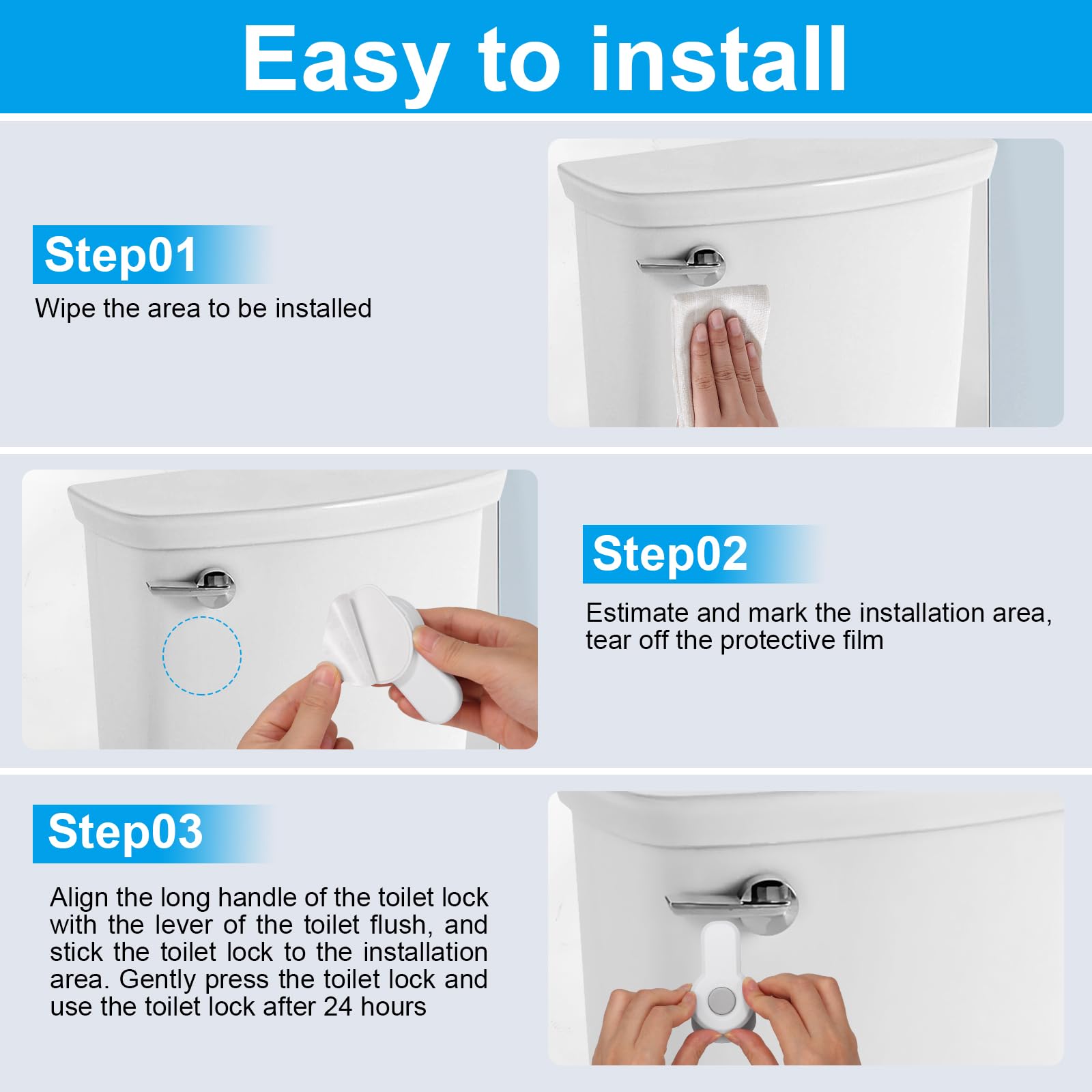 Easy to install

Step01

Wipe the area to be installed

Step02

Estimate and mark the installation area, tear off the protective film

Step03

Align the long handle of the toilet lock with the lever of the toilet flush, and stick the toilet lock to the installation area. Gently press the toilet lock and use the toilet lock after 24 hours