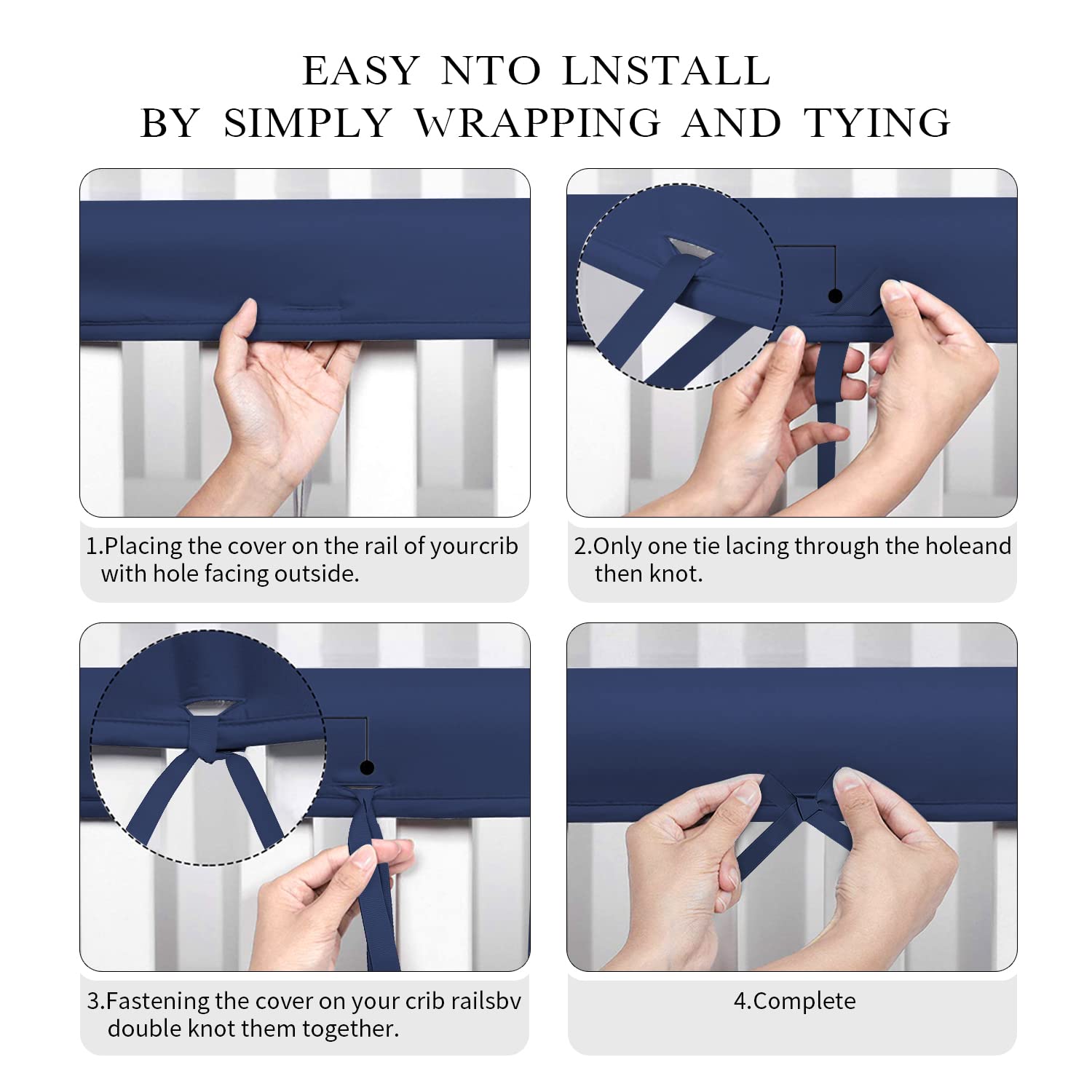 EASY NTO LNSTALL
BY SIMPLY WRAPPING AND TYING

1.Placing the cover on the rail of yourcrib with hole facing outside.

2.Only one tie lacing through the holeand then knot.

3.Fastening the cover on your crib railsbv double knot them together.

4.Complete