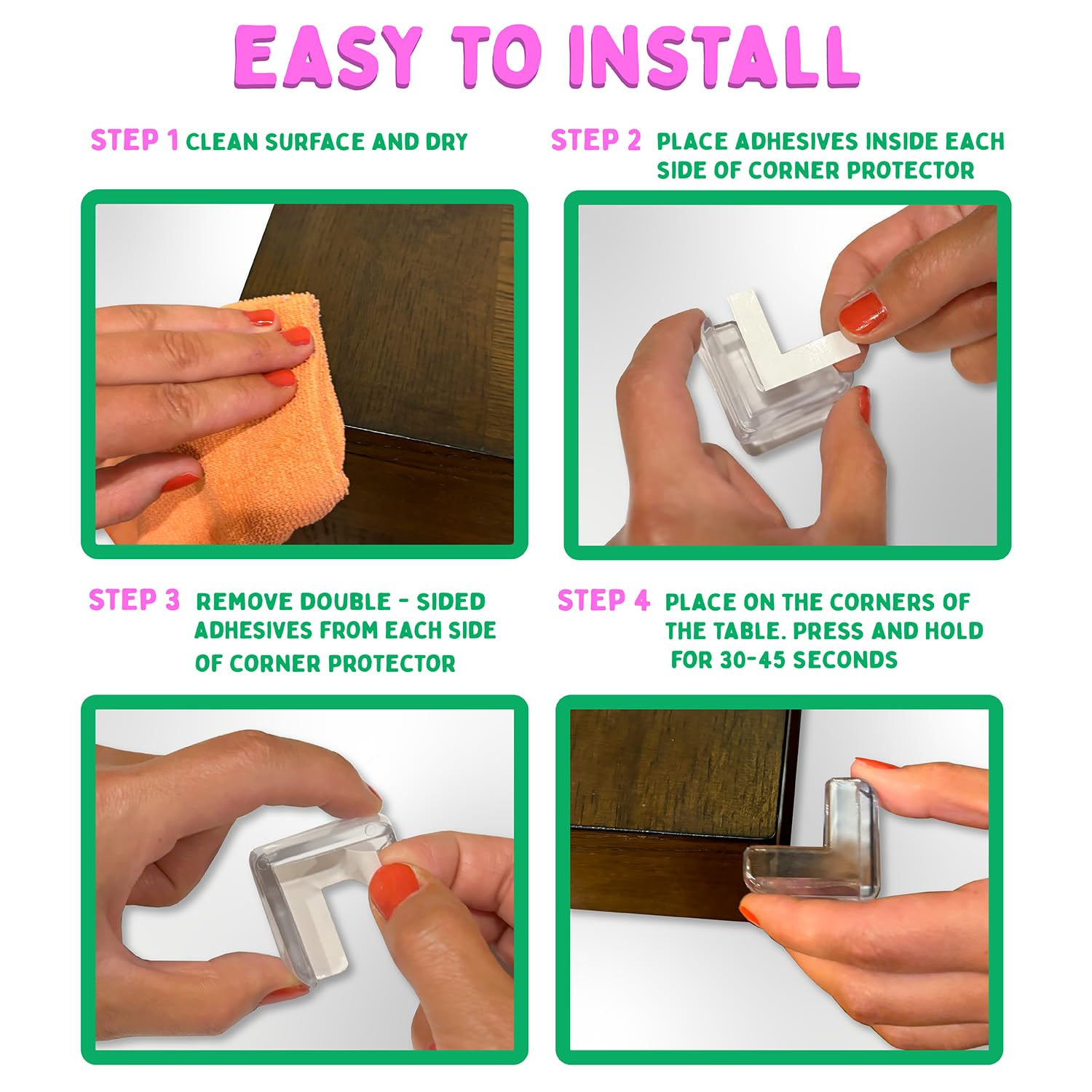 EASY TO INSTALL

STEP 1 CLEAN SURFACE AND DRY

STEP 2 PLACE ADHESIVES INSIDE EACH SIDE OF CORNER PROTECTOR

STEP 3 REMOVE DOUBLE - SIDED ADHESIVES FROM EACH SIDE OF CORNER PROTECTOR

STEP 4 PLACE ON THE CORNERS OF THE TABLE. PRESS AND HOLD FOR 30-45 SECONDS