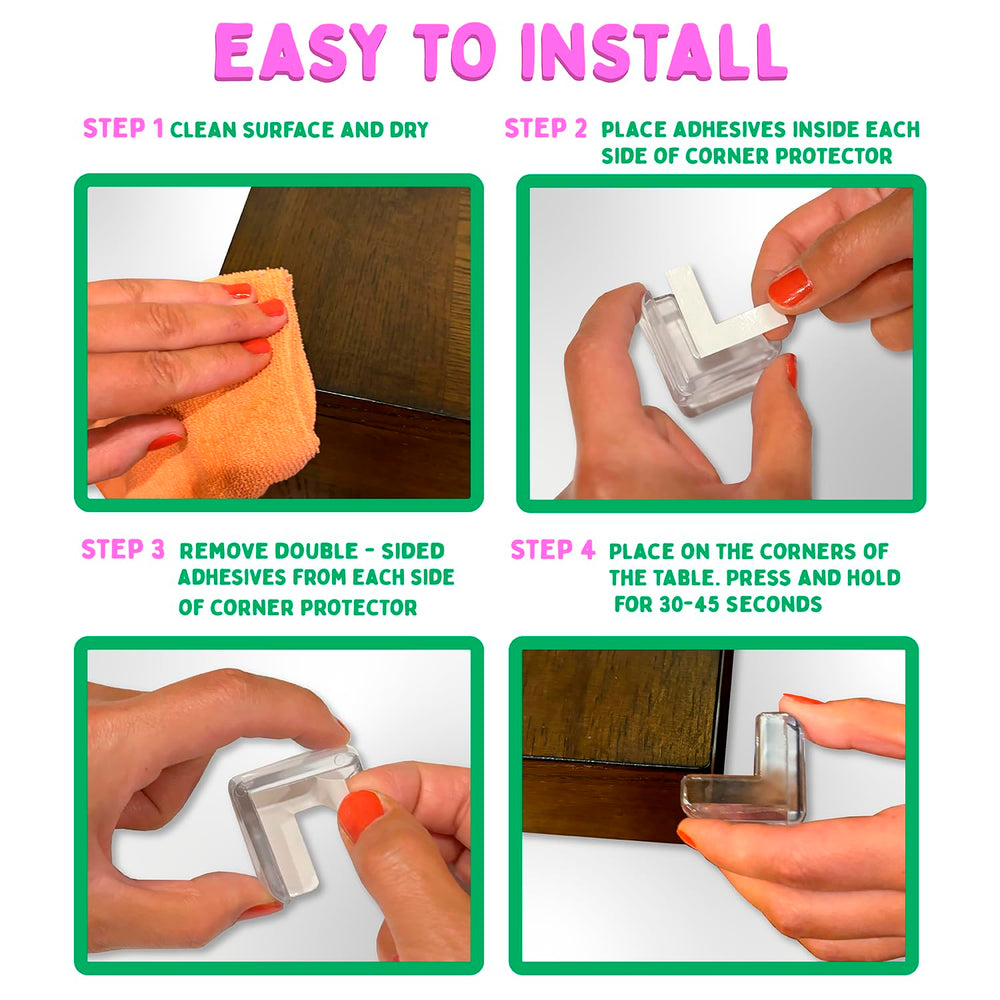 EASY TO INSTALL

STEP 1 CLEAN SURFACE AND DRY

STEP 2 PLACE ADHESIVES INSIDE EACH SIDE OF CORNER PROTECTOR

STEP 3 REMOVE DOUBLE - SIDED ADHESIVES FROM EACH SIDE OF CORNER PROTECTOR

STEP 4 PLACE ON THE CORNERS OF THE TABLE. PRESS AND HOLD FOR 30-45 SECONDS