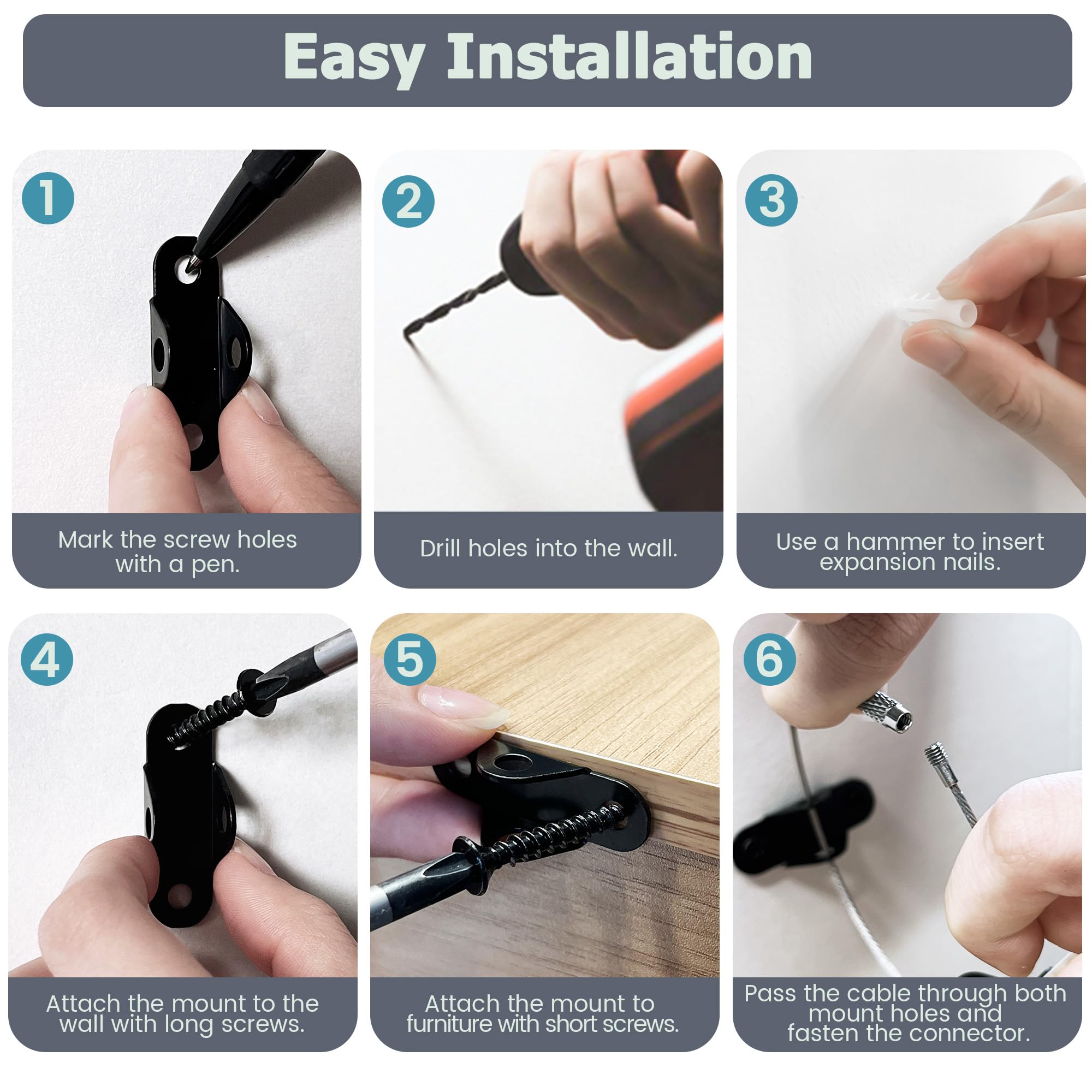 Easy Installation

1

Mark the screw holes with a pen.

2

Drill holes into the wall.

3

Use a hammer to insert expansion nails.

4

Attach the mount to the wall with long screws.

5

Attach the mount to furniture with short screws.

6

Pass the cable through both mount holes and fasten the connector.