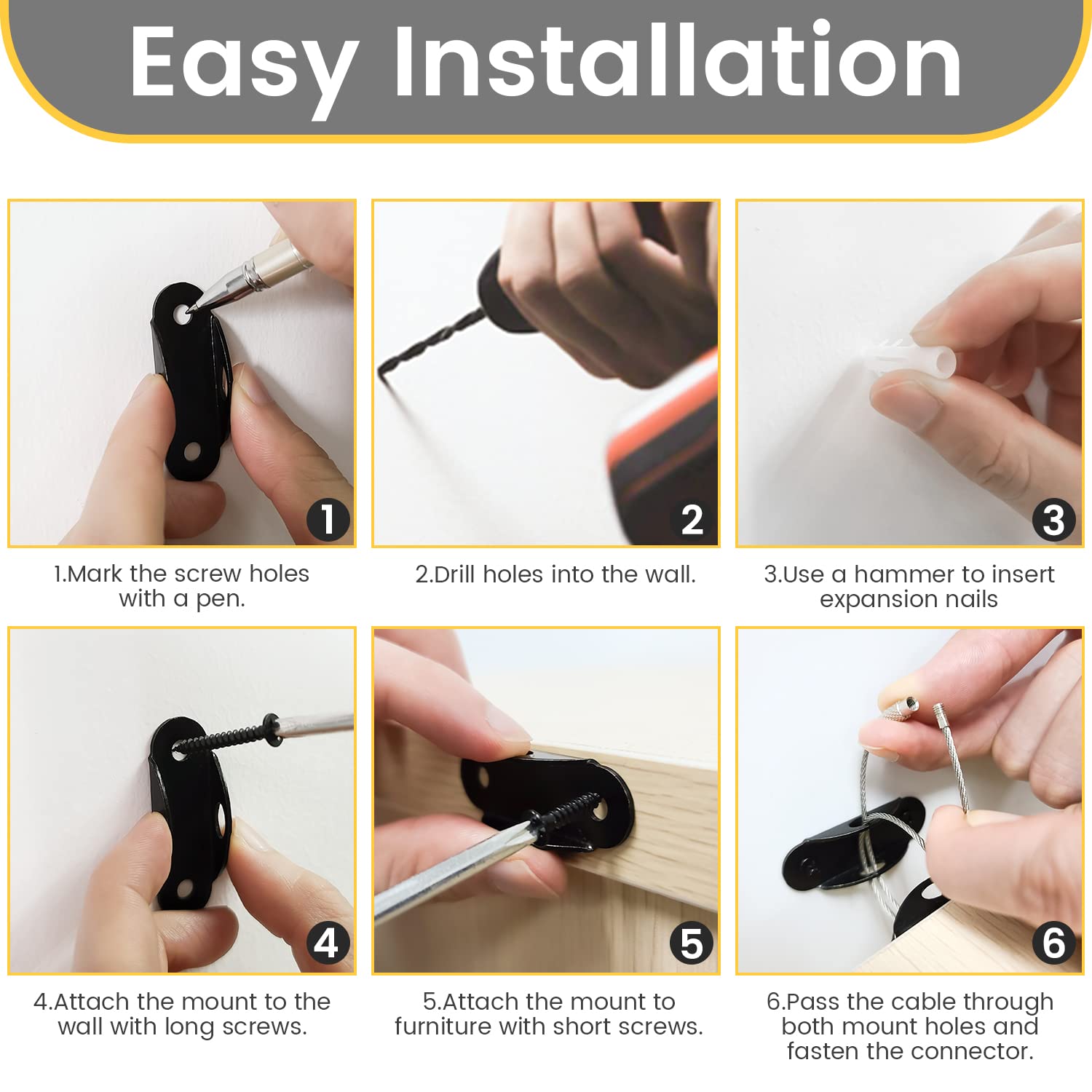 Easy Installation

1

1.Mark the screw holes with a pen.

2

2.Drill holes into the wall.

3

3.Use a hammer to insert expansion nails

4

4.Attach the mount to the wall with long screws.

5

5.Attach the mount to furniture with short screws.

6

6.Pass the cable through both mount holes and fasten the connector.