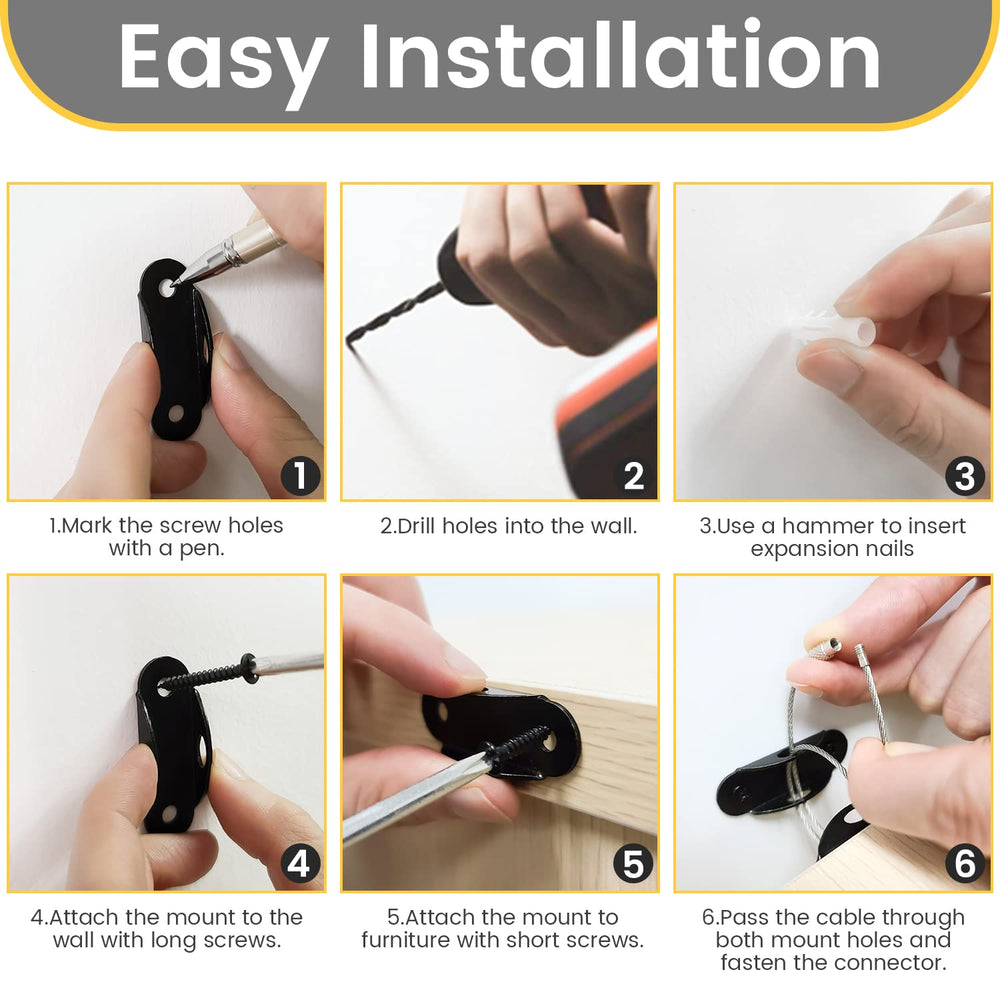 Easy Installation

1

1.Mark the screw holes with a pen.

2

2.Drill holes into the wall.

3

3.Use a hammer to insert expansion nails

4

4.Attach the mount to the wall with long screws.

5

5.Attach the mount to furniture with short screws.

6

6.Pass the cable through both mount holes and fasten the connector.