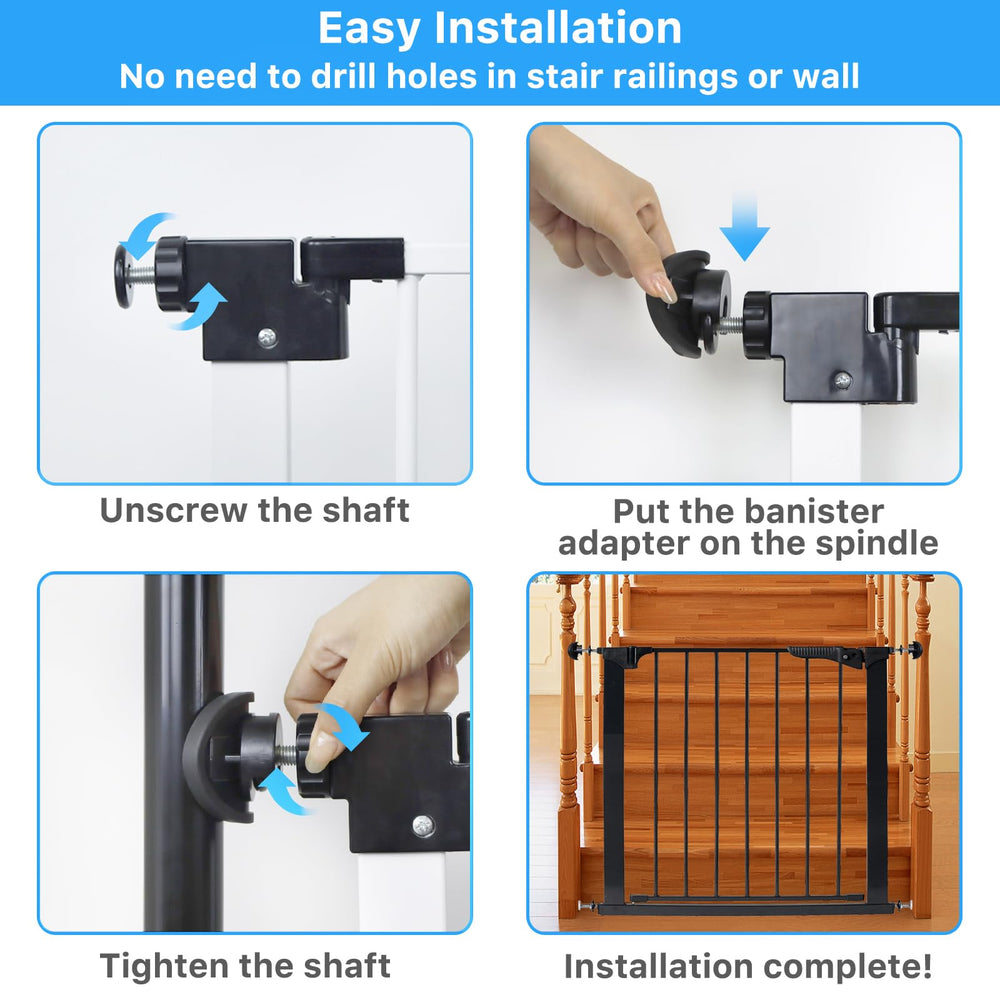 Easy Installation
No need to drill holes in stair railings or wall

Unscrew the shaft

Put the banister adapter on the spindle

Tighten the shaft

Installation complete!