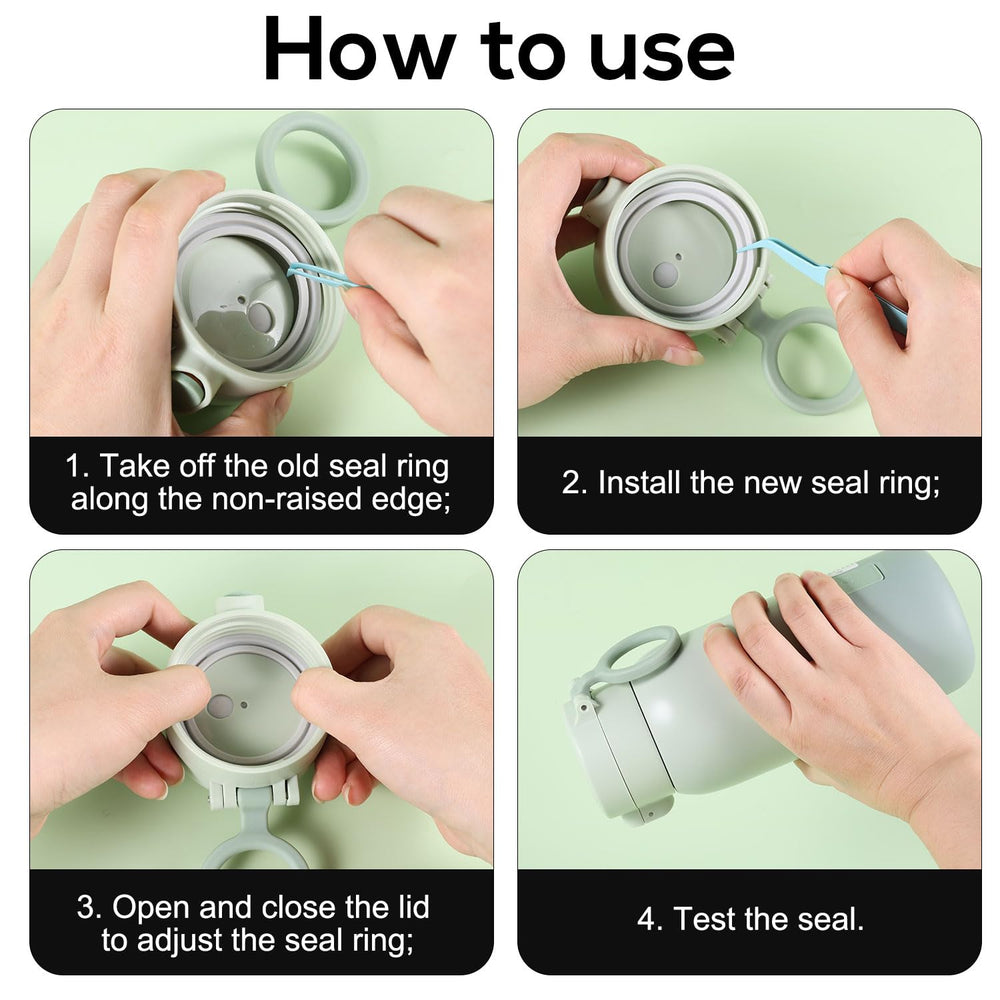 How to use

1. Take off the old seal ring along the non-raised edge;

2. Install the new seal ring;

3. Open and close the lid to adjust the seal ring;

4. Test the seal.