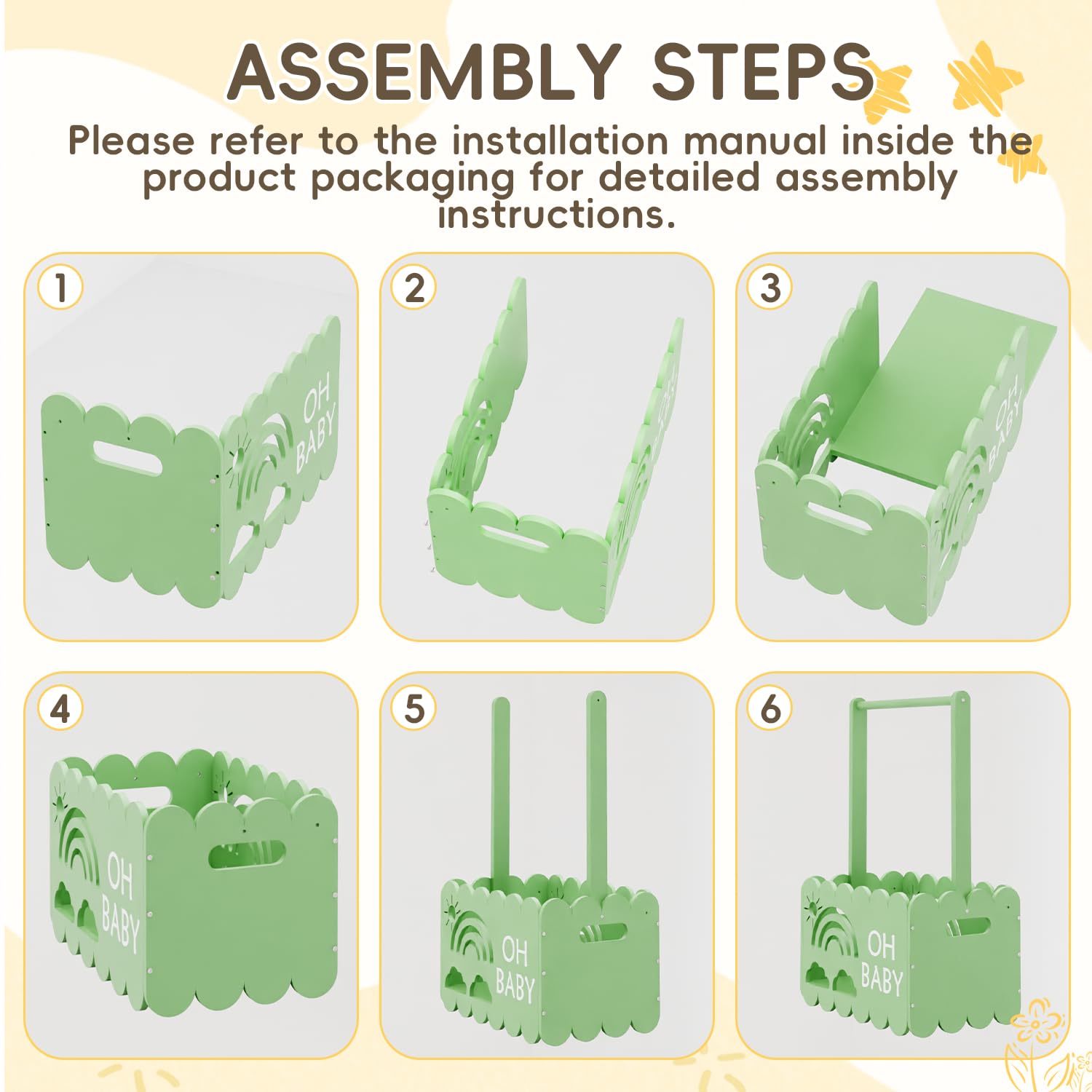 ASSEMBLY STEPS

Please refer to the installation manual inside the product packaging for detailed assembly instructions.

1

OH BABY

2

3

OH BABY

4

OH BABY

5

OH BABY

6

OH BABY