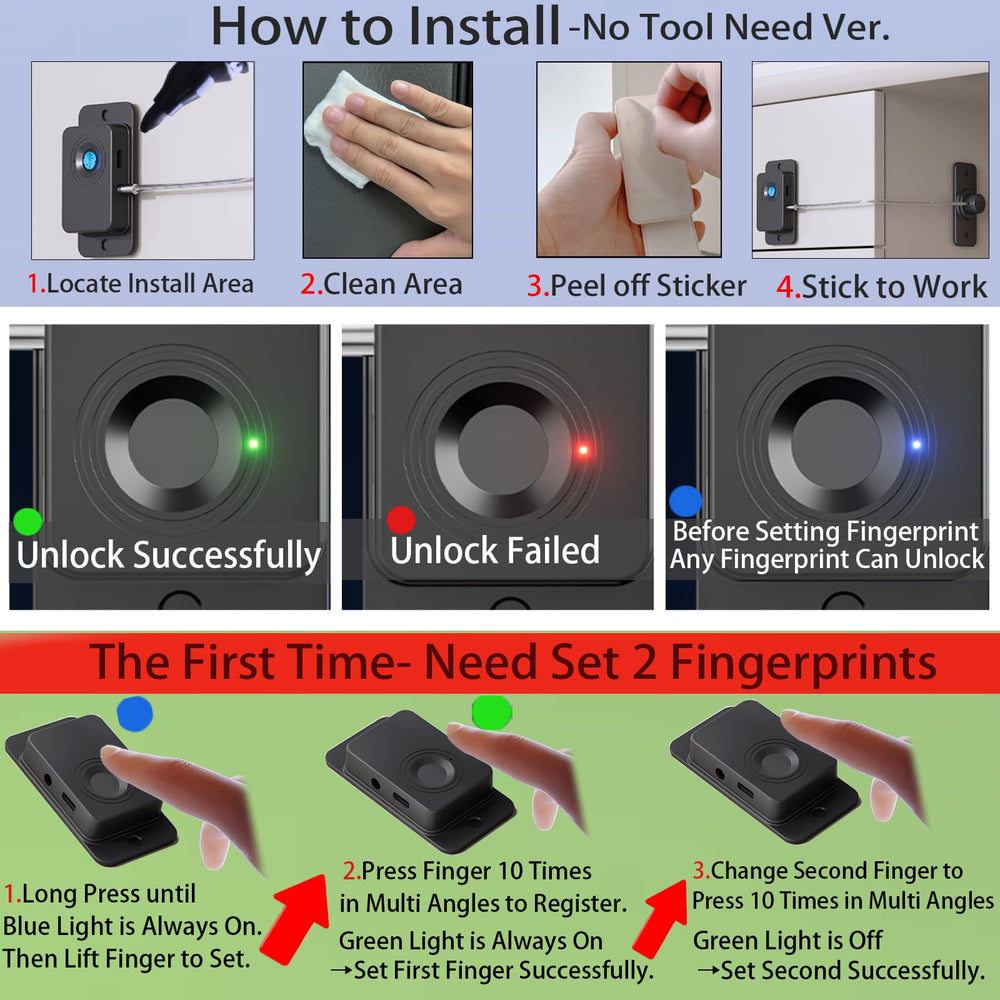 How to Install -No Tool Need Ver.

1.Locate Install Area

2.Clean Area

3.Peel off Sticker

4.Stick to Work

Unlock Successfully

Unlock Failed

Before Setting Fingerprint Any Fingerprint Can Unlock

The First Time- Need Set 2 Fingerprints

1.Long Press until Blue Light is Always On. Then Lift Finger to Set.

2.Press Finger 10 Times in Multi Angles to Register. Green Light is Always On →Set First Finger Successfully.

3.Change Second Finger to Press 10 Times in Multi Angles Green Light is Off →Set Second Successfully.